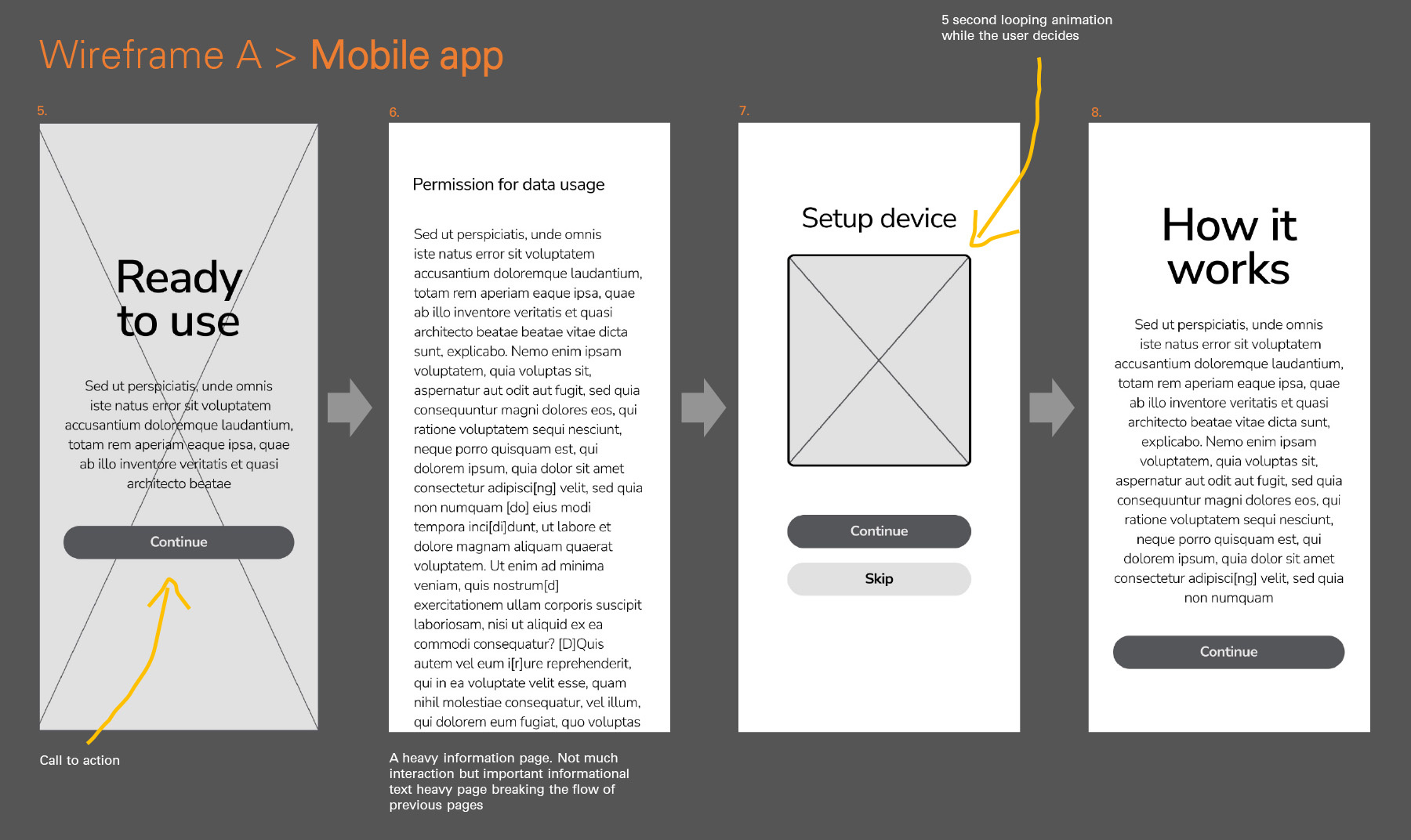 Wireframe A > Mobile app

5 second looping animation while the user decides

5.

Ready to use

Sed ut perspiciatis, unde omnis iste natus error sit voluptatem accusantium doloremque laudantium, totam rem aperiam eaque ipsa, quae ab illo inventore veritatis et quasi architecto beatae

Continue

Call to action

6.

Permission for data usage

Sed ut perspiciatis, unde omnis iste natus error sit voluptatem accusantium doloremque laudantium, totam rem aperiam eaque ipsa, quae ab illo inventore veritatis et quasi architecto beatae beatae vitae dicta sunt, explicabo. Nemo enim ipsam voluptatem, quia voluptas sit, aspernatur aut odit aut fugit, sed quia consequuntur magni dolores eos, qui ratione voluptatem sequi nesciunt, neque porro quisquam est, qui dolorem ipsum, quia dolor sit amet consectetur adipisci[ng] velit, sed quia non numquam [do] eius modi tempora inci[di]dunt, ut labore et dolore magnam aliquam quaerat voluptatem. Ut enim ad minima veniam, quis nostrum[d] exercitationem ullam corporis suscipit laboriosam, nisi ut aliquid ex ea commodi consequatur? [D]Quis autem vel eum i[r]ure reprehenderit, qui in ea voluptate velit esse, quam nihil molestiae consequatur, vel illum, qui dolorem eum fugiat, quo voluptas

A heavy information page. Not much interaction but important informational text heavy page breaking the flow of previous pages

7.

Setup device

Continue

Skip

8.

How it works

Sed ut perspiciatis, unde omnis iste natus error sit voluptatem accusantium doloremque laudantium, totam rem aperiam eaque ipsa, quae ab illo inventore veritatis et quasi architecto beatae vitae dicta sunt, explicabo. Nemo enim ipsam voluptatem, quia voluptas sit, aspernatur aut odit aut fugit, sed quia consequuntur magni dolores eos, qui ratione voluptatem sequi nesciunt, neque porro quisquam est, qui dolorem ipsum, quia dolor sit amet consectetur adipisci[ng] velit, sed quia non numquam

Continue