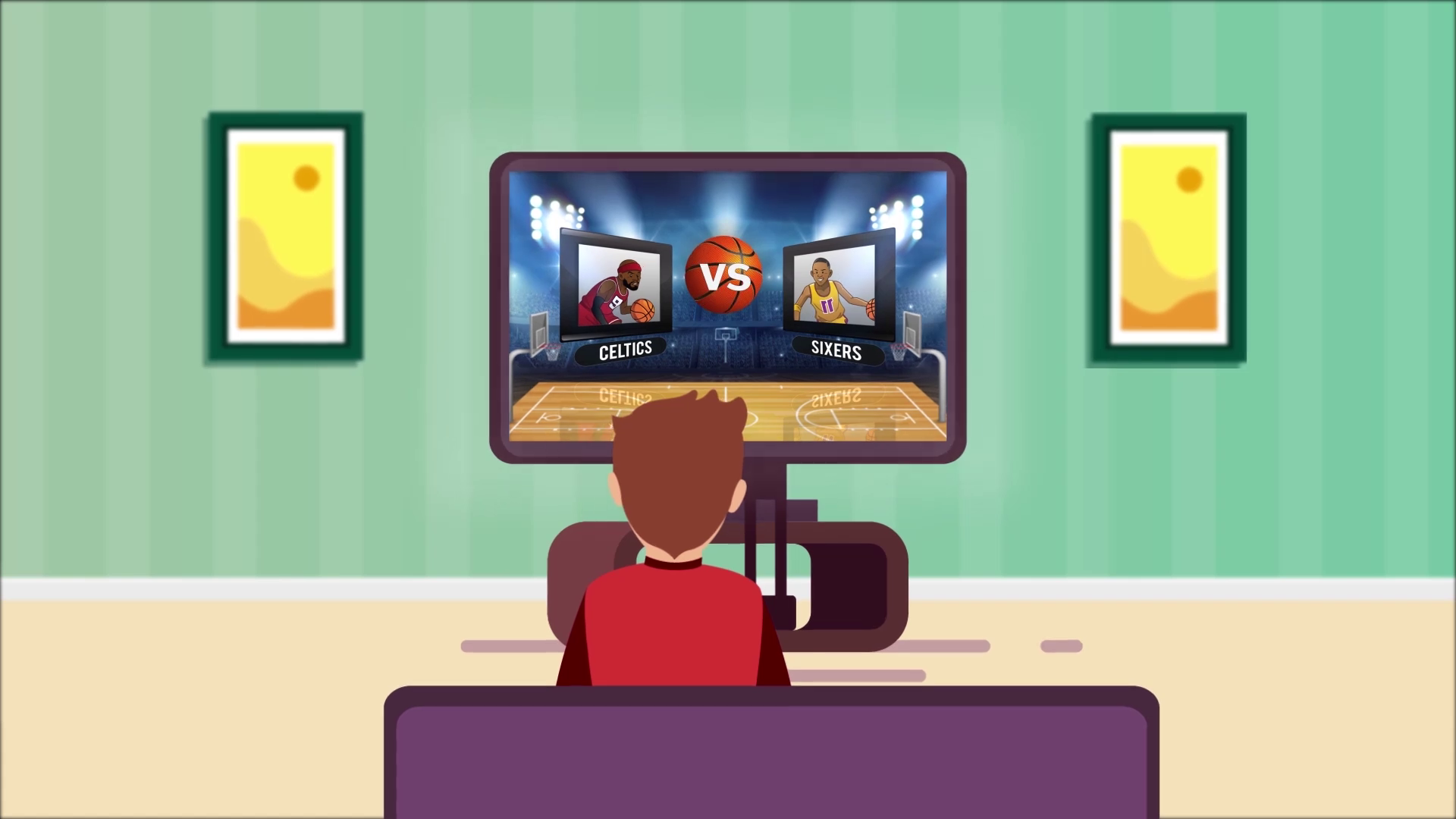 CELTICS
VS
SIXERS