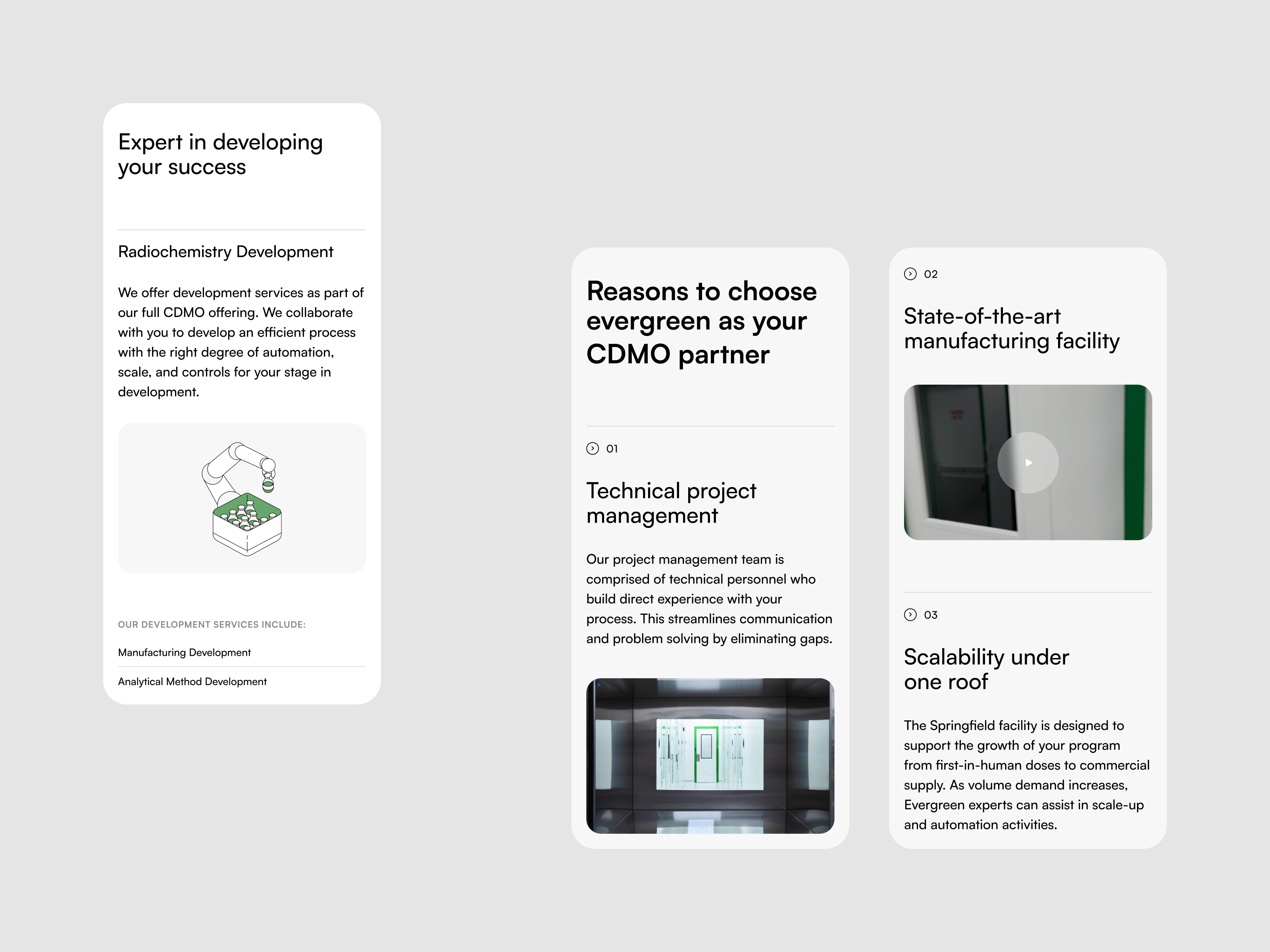 Expert in developing your success

Radiochemistry Development

We offer development services as part of our full CDMO offering. We collaborate with you to develop an efficient process with the right degree of automation, scale, and controls for your stage in development.

OUR DEVELOPMENT SERVICES INCLUDE:

Manufacturing Development

Analytical Method Development

Reasons to choose evergreen as your CDMO partner

01

Technical project management

Our project management team is comprised of technical personnel who build direct experience with your process. This streamlines communication and problem solving by eliminating gaps.

02

State-of-the-art manufacturing facility

03

Scalability under one roof

The Springfield facility is designed to support the growth of your program from first-in-human doses to commercial supply. As volume demand increases, Evergreen experts can assist in scale-up and automation activities.