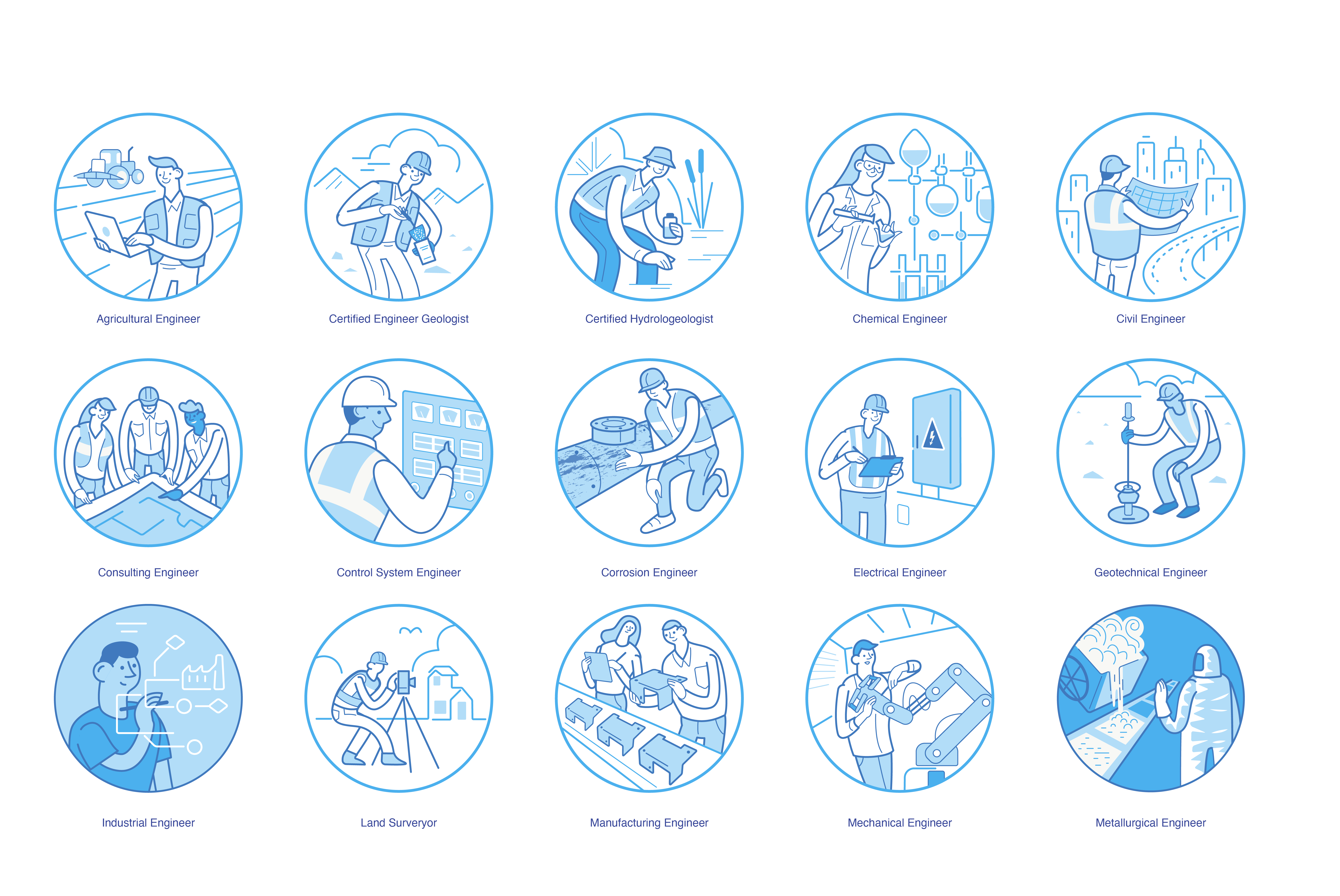 Agricultural Engineer

Certified Engineer Geologist

Certified Hydrologeologist

Chemical Engineer

Civil Engineer

Consulting Engineer

Control System Engineer

Corrosion Engineer

Electrical Engineer

Geotechnical Engineer

Industrial Engineer

Land Surveryor

Manufacturing Engineer

Mechanical Engineer

Metallurgical Engineer