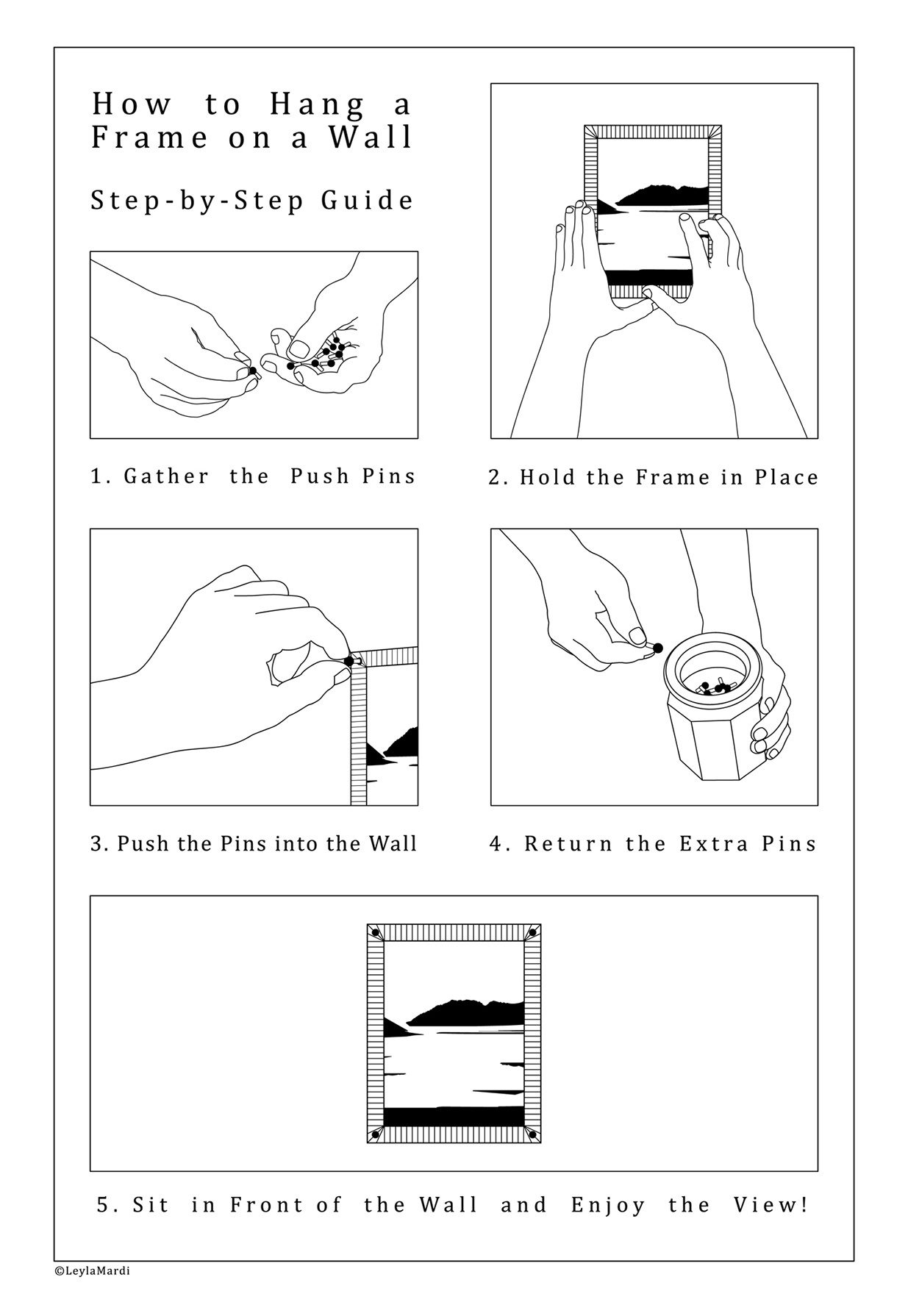 How to Hang a Frame on a Wall

Step-by-Step Guide

1. Gather the Push Pins

2. Hold the Frame in Place

3. Push the Pins into the Wall

4. Return the Extra Pins

5. Sit in Front of the Wall and Enjoy the View!

©LeylaMardi