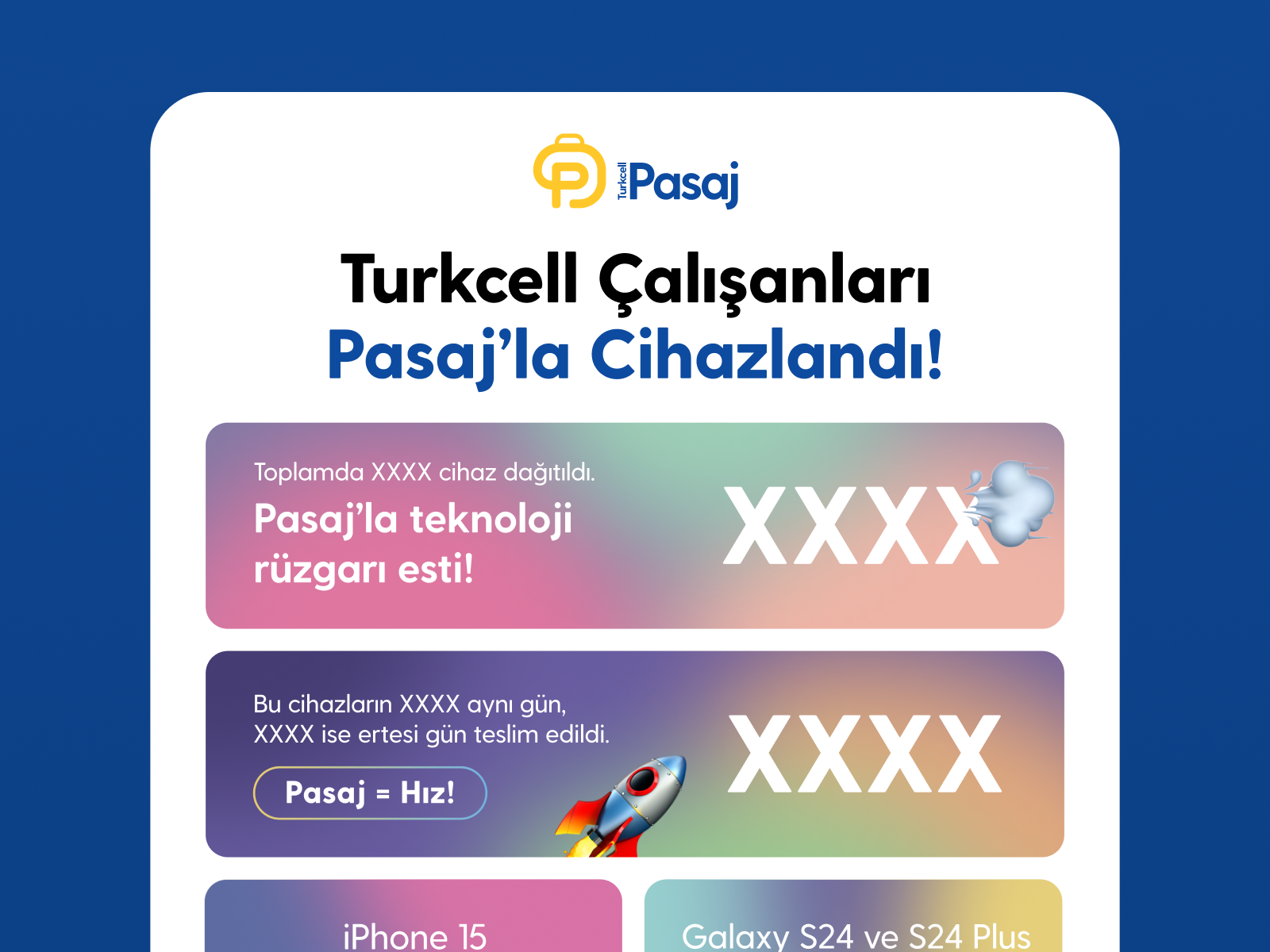 Turkcell Pasaj

Turkcell Çalışanları
Pasaj'la Cihazlandı!

Toplamda XXXX cihaz dağıtıldı.
Pasaj'la teknoloji rüzgarı esti!

XXXX

Bu cihazların XXXX aynı gün, XXXX ise ertesi gün teslim edildi.

Pasaj = Hız!

XXXX

iPhone 15

Galaxy S24 ve S24 Plus