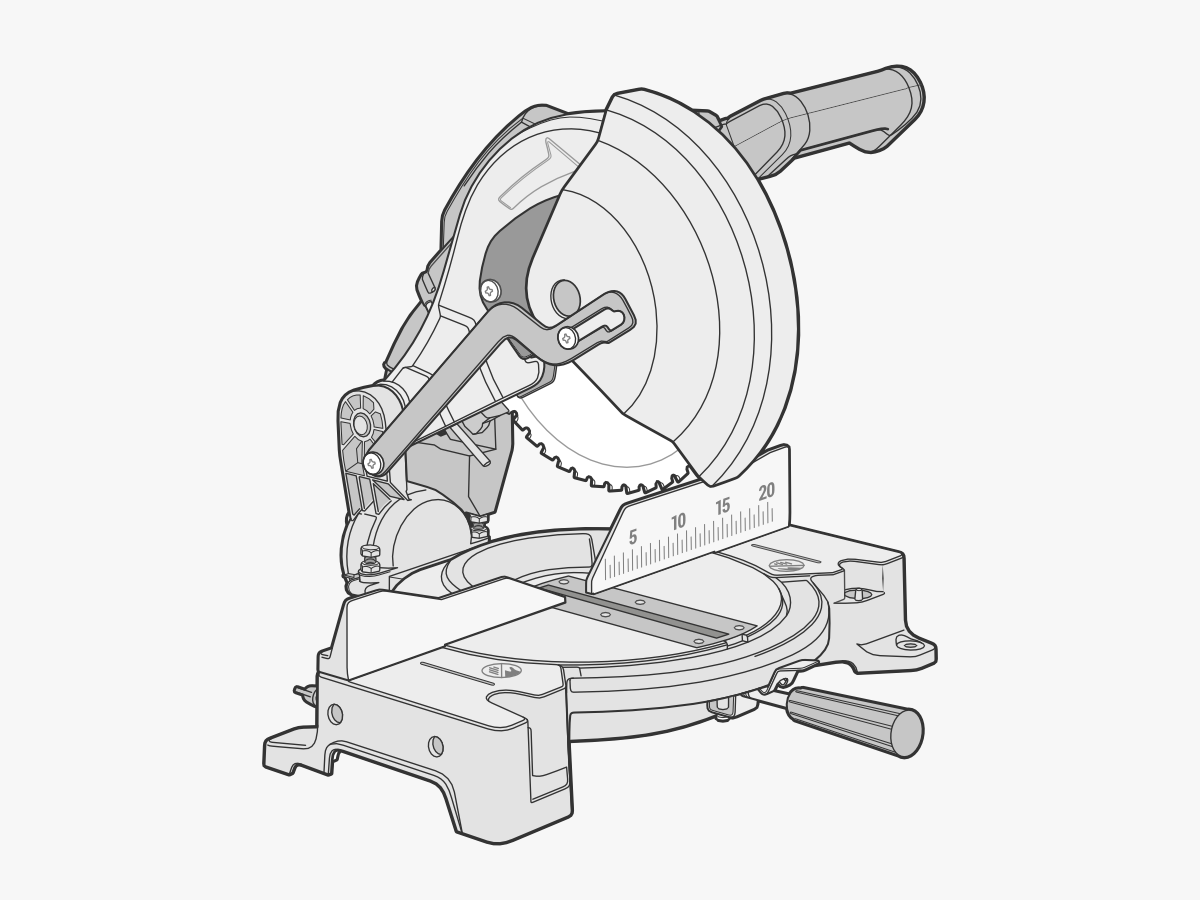 5
10
15
20