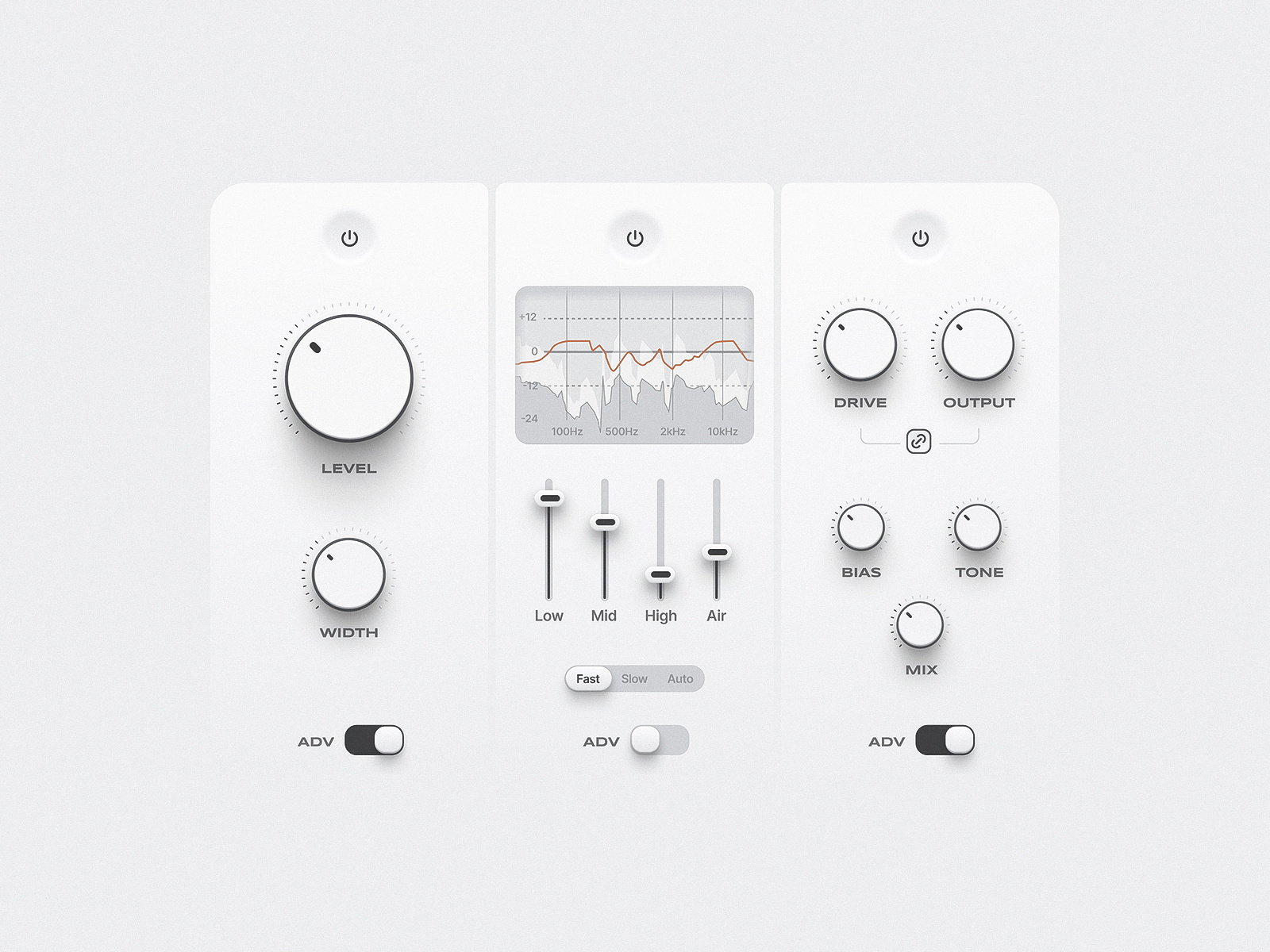 LEVEL

WIDTH

ADV

+12
0
-12
-24
100Hz 500Hz 2kHz 10kHz

Low Mid High Air

Fast Slow Auto

ADV

DRIVE OUTPUT

BIAS TONE

MIX

ADV