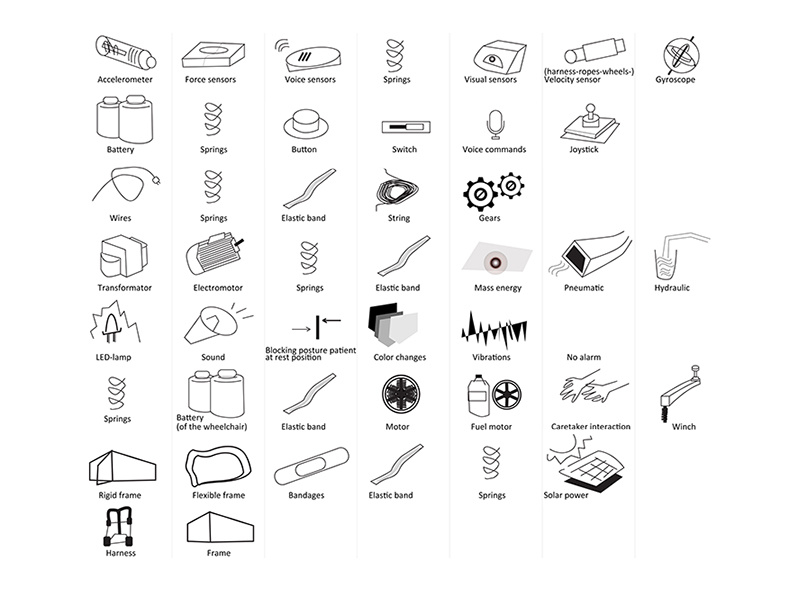 Accelerometer

Battery

Wires

Transformator

LED-lamp

Springs

Rigid frame

Harness

Force sensors

Springs

Springs

Electromotor

Sound

Battery (of the wheelchair)

Flexible frame

Frame

Voice sensors

Button

Elastic band

Springs

Blocking posture patient at rest position

Elastic band

Bandages

Springs

Switch

String

Elastic band

Color changes

Motor

Elastic band

Visual sensors

Voice commands

Gears

Mass energy

Vibrations

Fuel motor

Springs

(harness-ropes-wheels-) Velocity sensor

Joystick

Pneumatic

No alarm

Caretaker interaction

Solar power

Gyroscope

Hydraulic

Winch