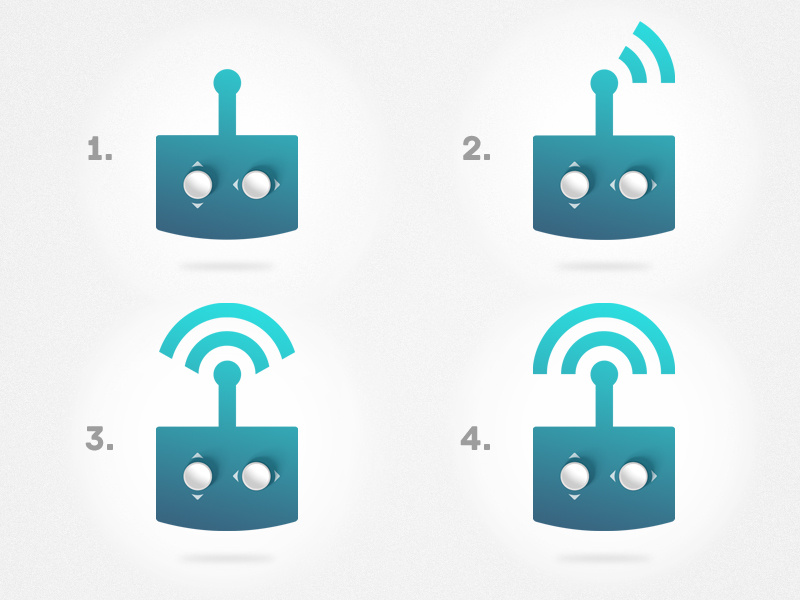 1.

2.

3.

4.