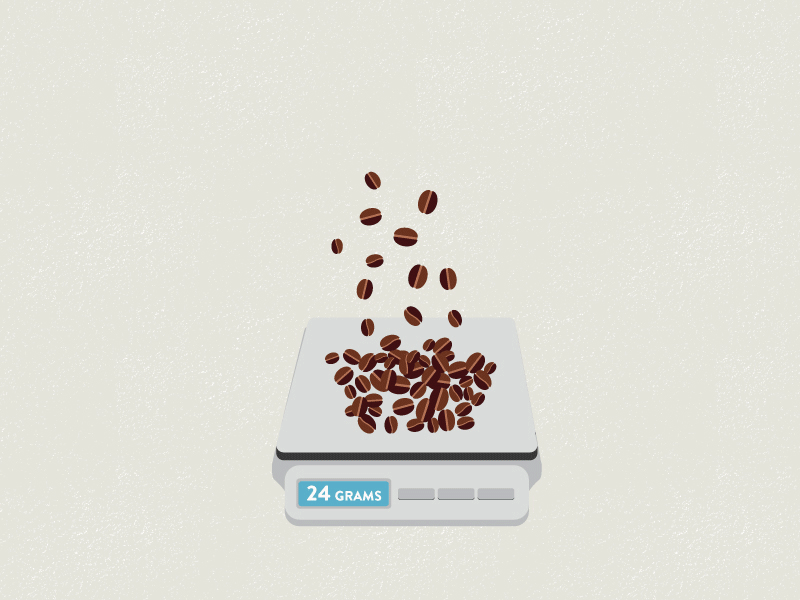 24 GRAMS