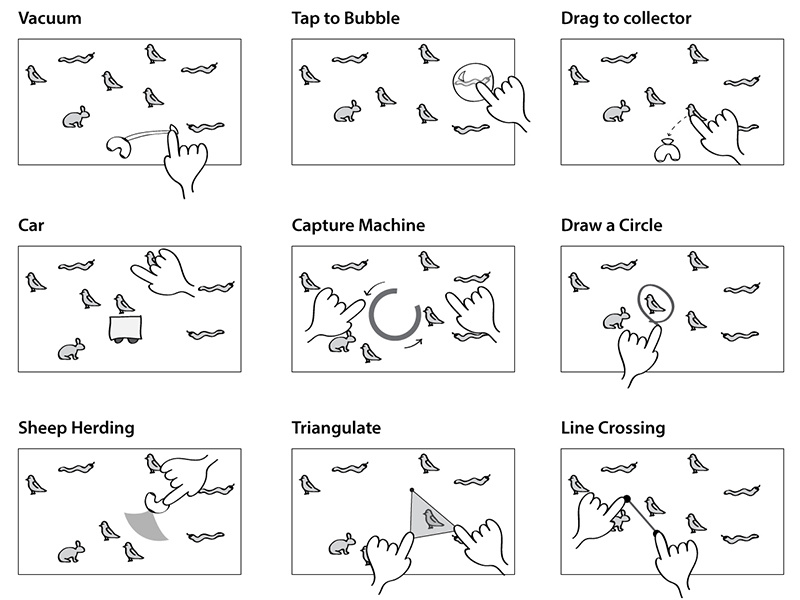 Vacuum

Tap to Bubble

Drag to collector

Car

Capture Machine

Draw a Circle

Sheep Herding

Triangulate

Line Crossing