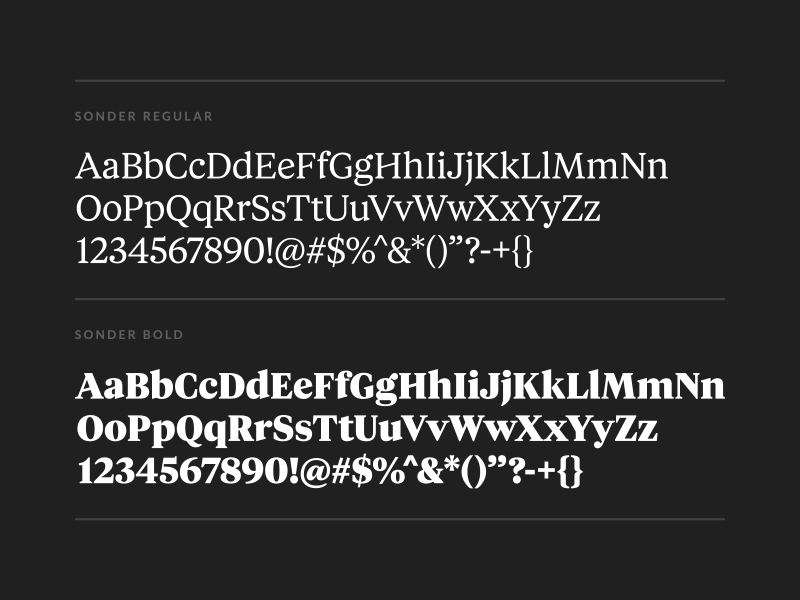 SONDER REGULAR

AaBbCcDdEeFfGgHhIiJjKkLlMmNn
OoPpQqRrSsTtUuVvWwXxYyZz
1234567890!@#$%^&*()”?-+{}

SONDER BOLD

AaBbCcDdEeFfGgHhIiJjKkLlMmNn
OoPpQqRrSsTtUuVvWwXxYyZz
1234567890!@#$%^&*()”?-+{}