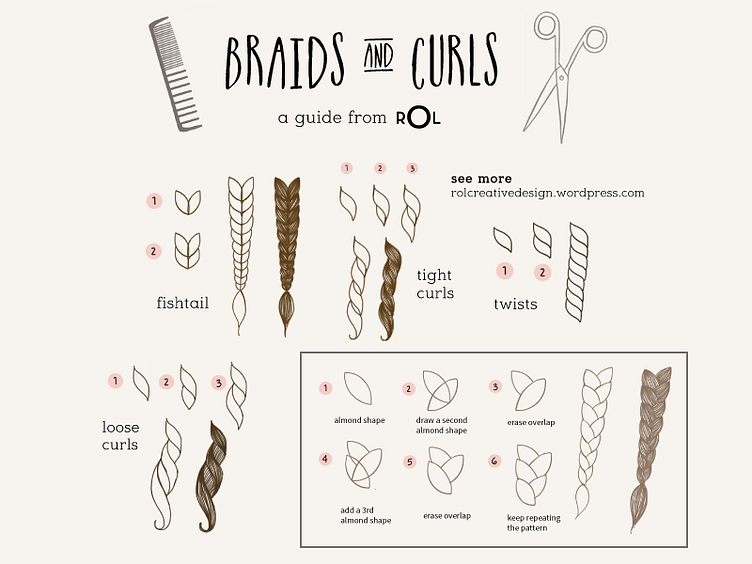 BRAIDS AND CURLS

a guide from ROL

see more
rolcreativedesign.wordpress.com

1
2
fishtail

1 2 3
tight curls

1 2
twists

1 2 3
loose curls

1 almond shape
2 draw a second almond shape
3 erase overlap
4 add a 3rd almond shape
5 erase overlap
6 keep repeating the pattern