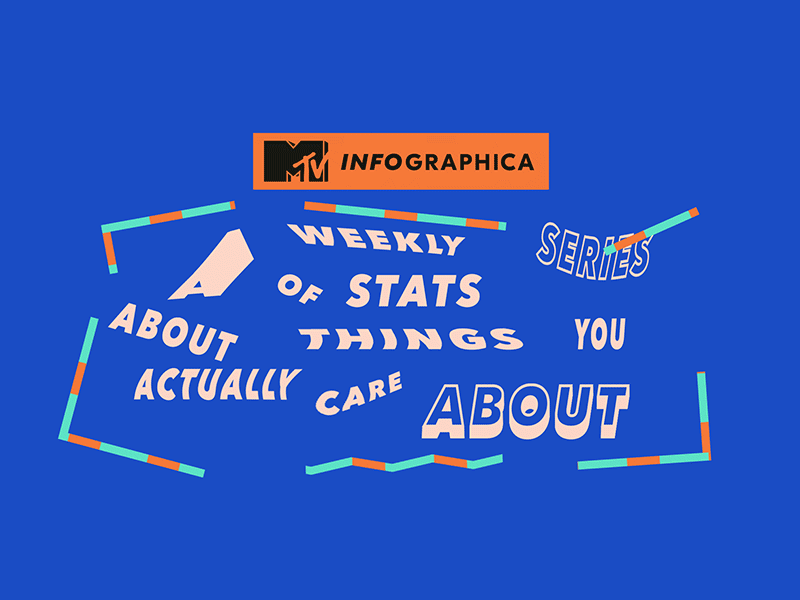 MTV INFOGRAPHICA

A WEEKLY SERIES OF STATS ABOUT THINGS YOU ACTUALLY CARE ABOUT