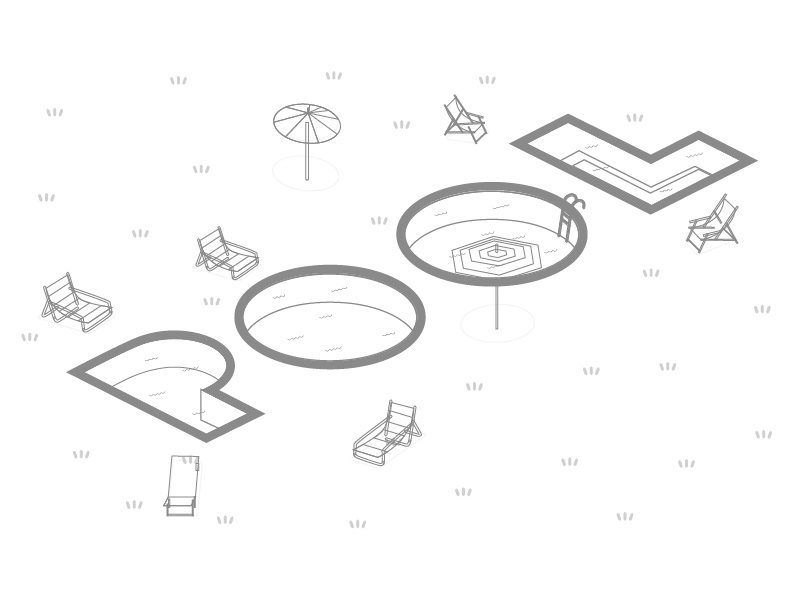 POOL