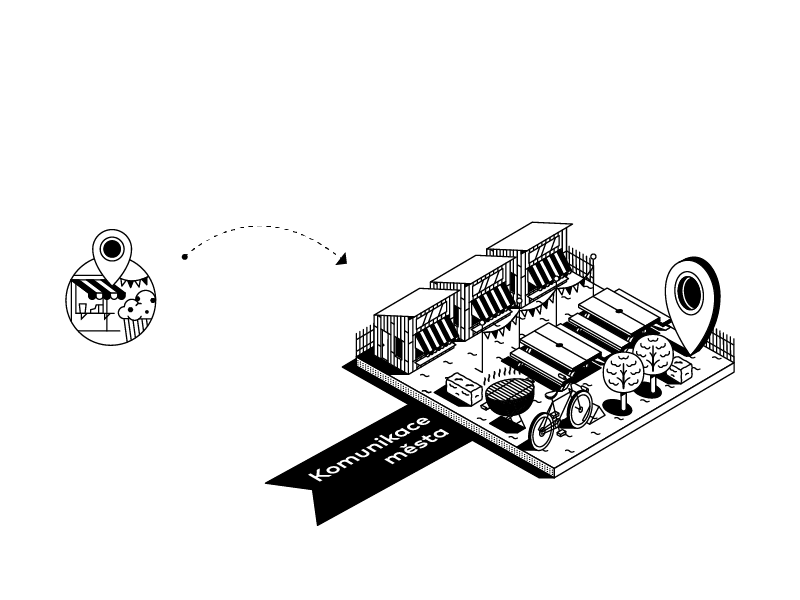 Komunikace města