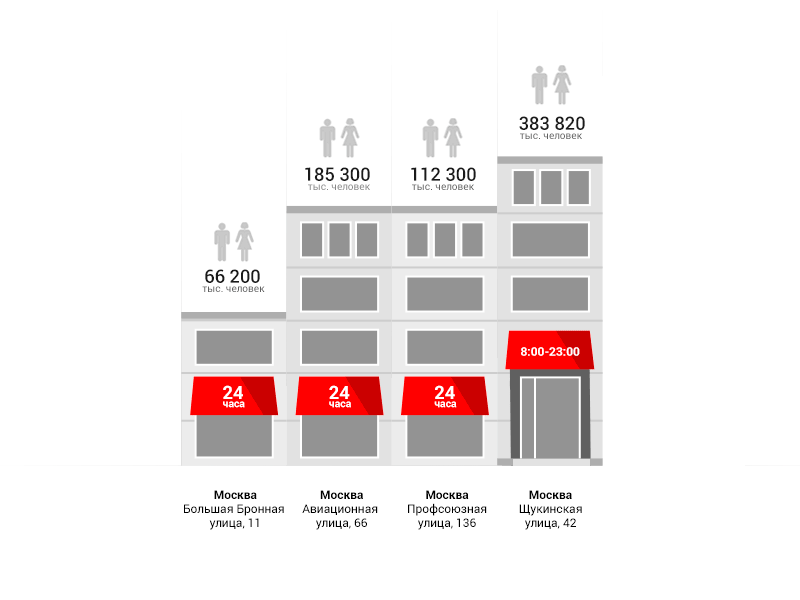 66 200
тыс. человек

24
часа

Москва
Большая Бронная улица, 11

185 300
тыс. человек

24
часа

Москва
Авиационная улица, 66

112 300
тыс. человек

24
часа

Москва
Профсоюзная улица, 136

383 820
тыс. человек

8:00-23:00

Москва
Щукинская улица, 42