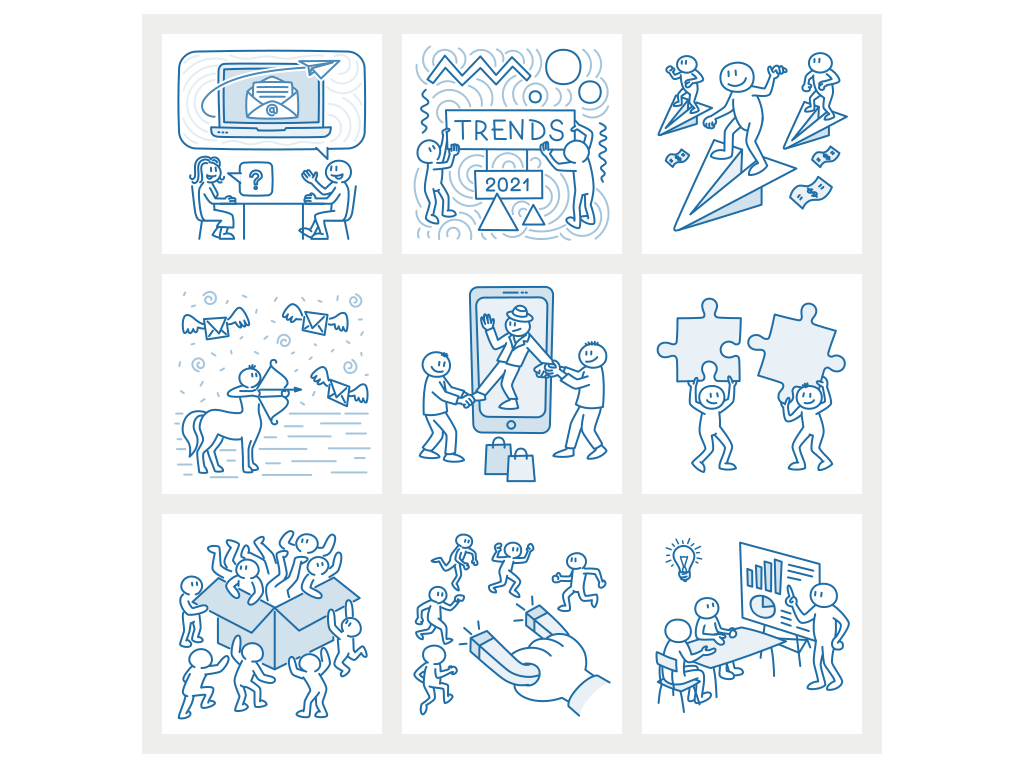 @

?

TRENDS

2021