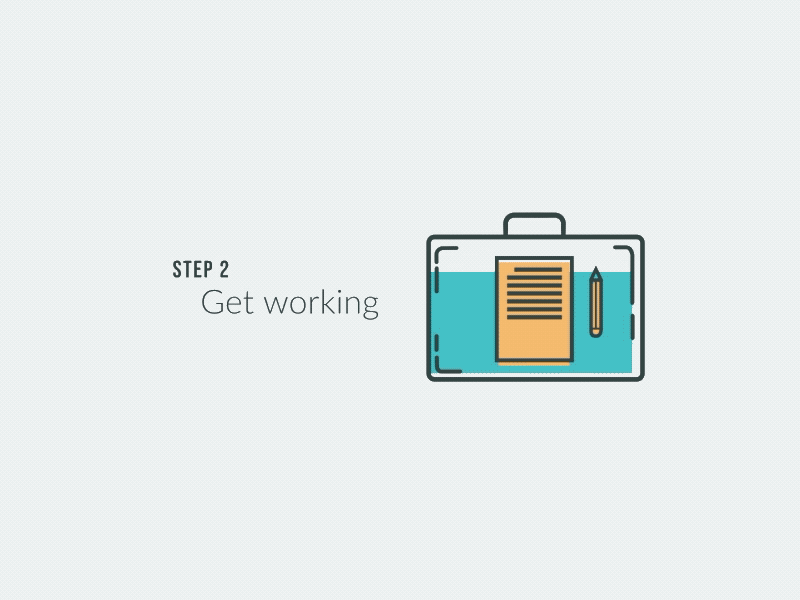 STEP 2
Get working