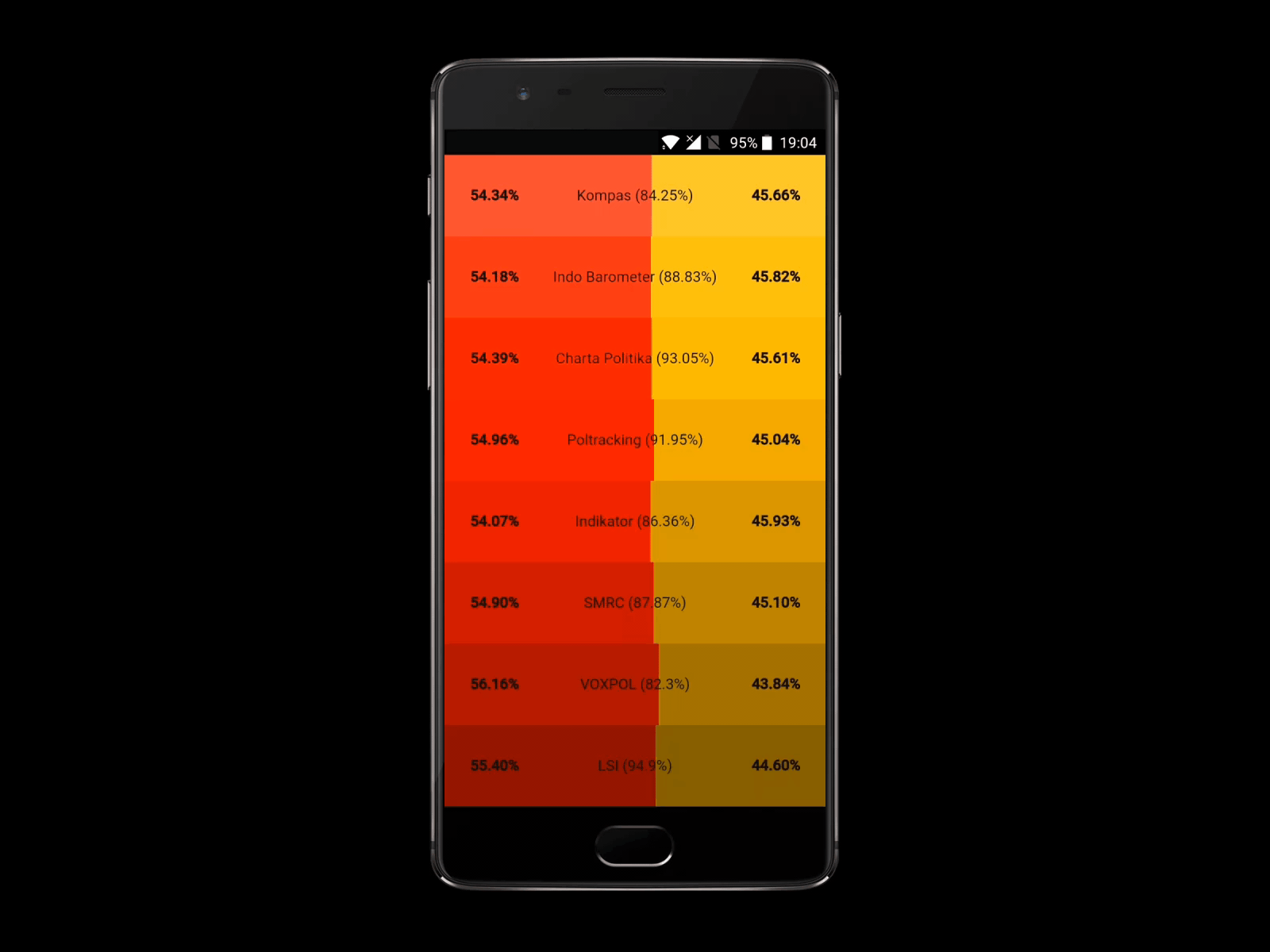 95% 19:04

54.34% Kompas (84.25%) 45.66%

54.18% Indo Barometer (88.83%) 45.82%

54.39% Charta Politika (93.05%) 45.61%

54.96% Poltracking (91.95%) 45.04%

54.07% Indikator (86.36%) 45.93%

54.90% SMRC (87.87%) 45.10%

56.16% VOXPOL (82.3%) 43.84%

55.40% LSI (94.9%) 44.60%