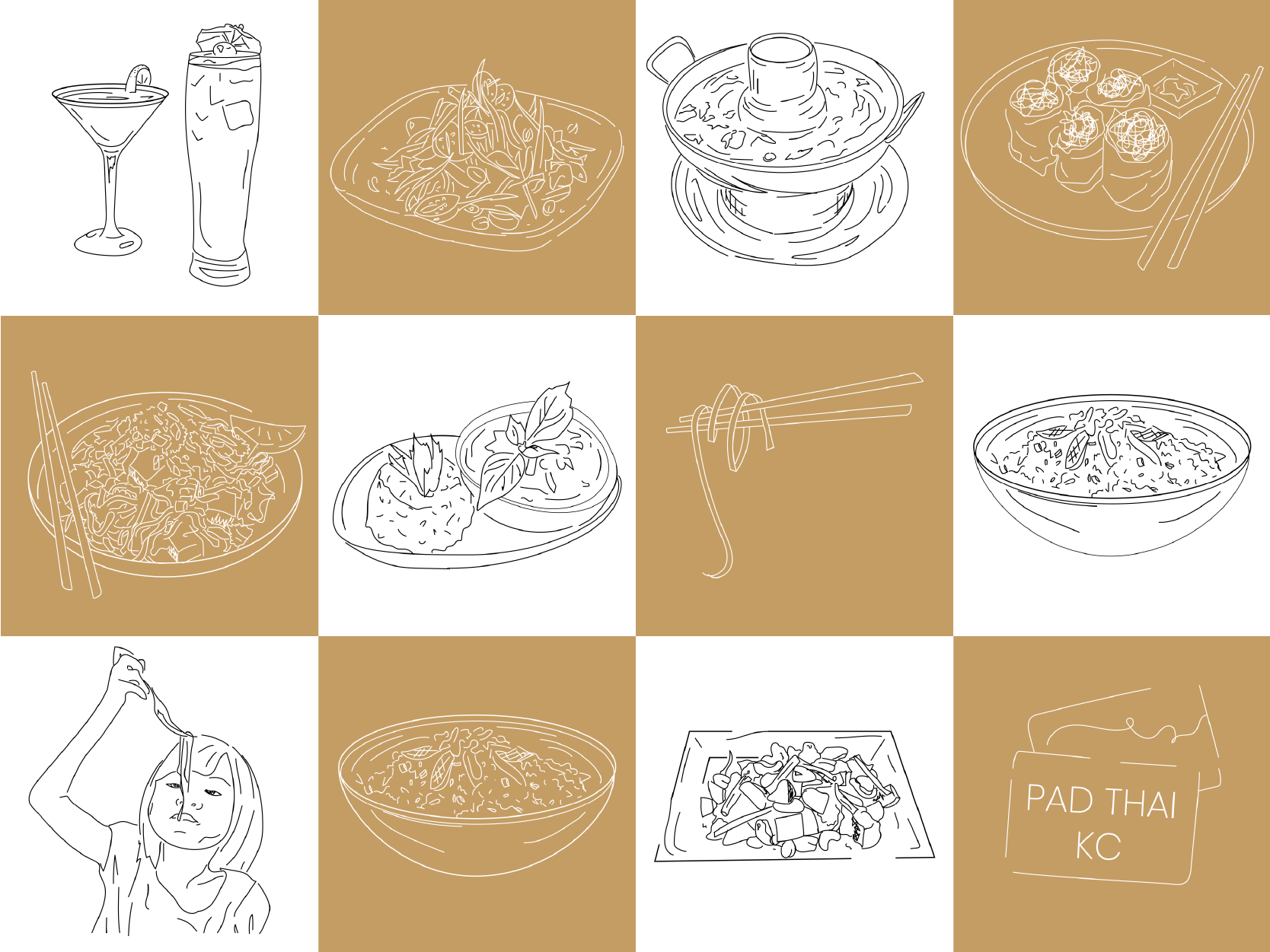 PAD THAI
KC