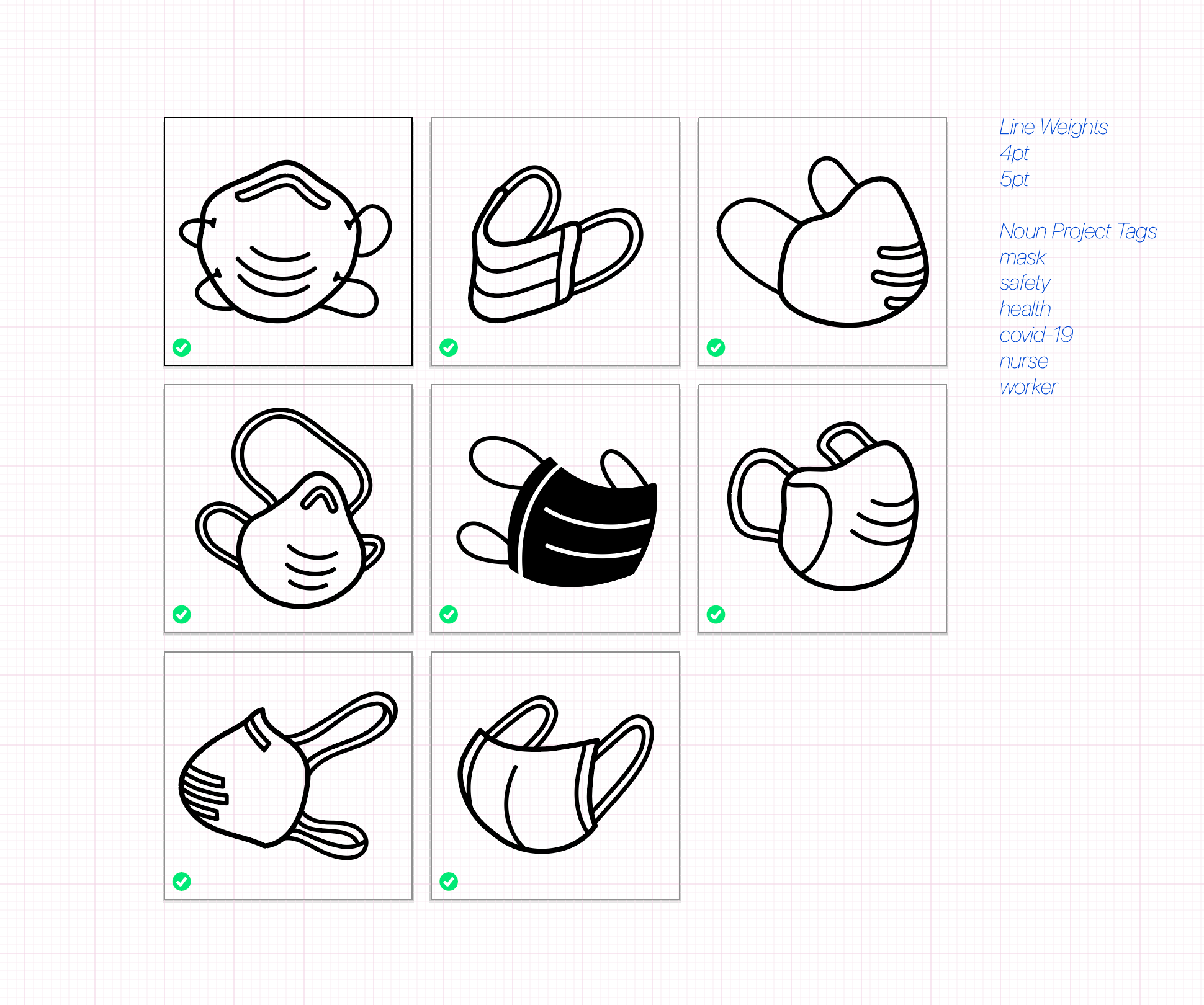 Line Weights
4pt
5pt

Noun Project Tags
mask
safety
health
covid-19
nurse
worker