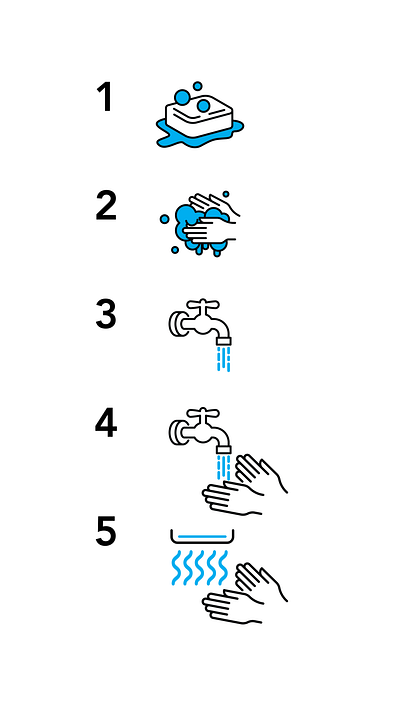 1

2

3

4

5