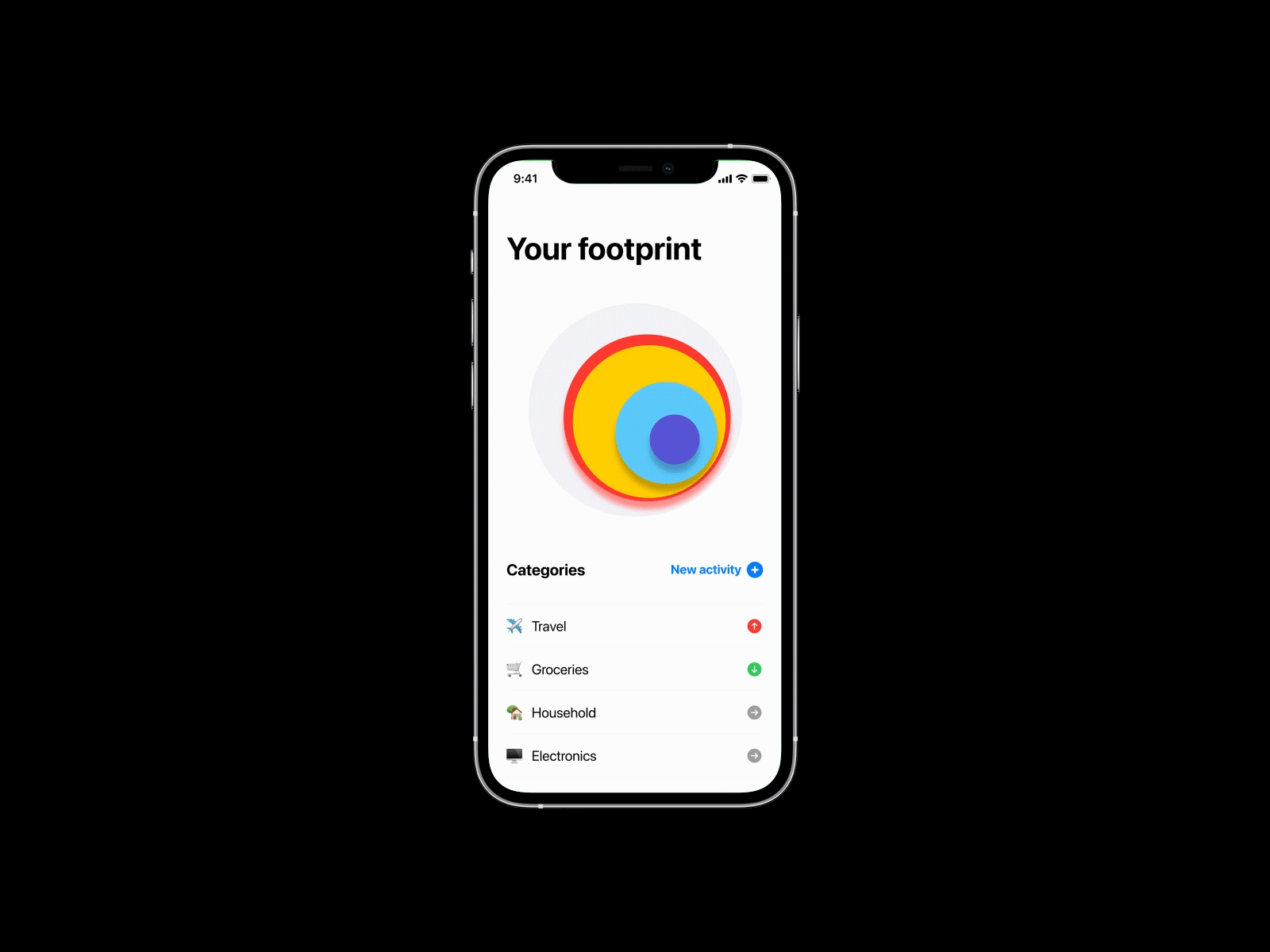 9:41

Your footprint

Categories

New activity

Travel

Groceries

Household

Electronics