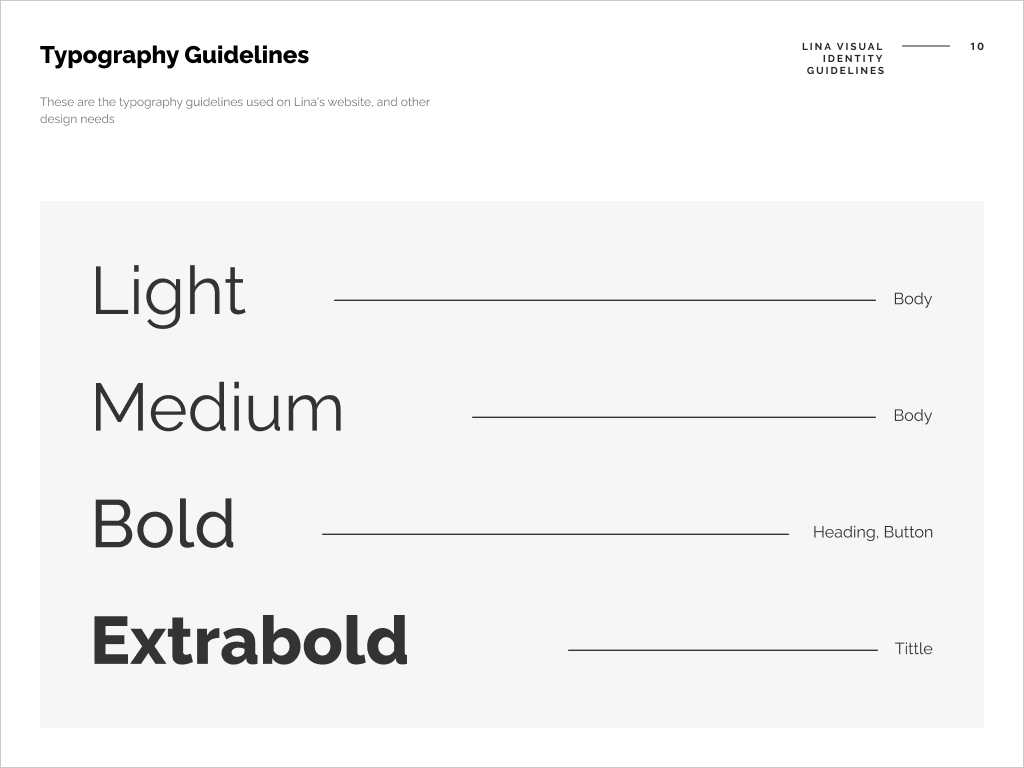 Typography Guidelines

LINA VISUAL IDENTITY GUIDELINES

10

These are the typography guidelines used on Lina's website, and other design needs

Light

Body

Medium

Body

Bold

Heading, Button

Extrabold

Tittle