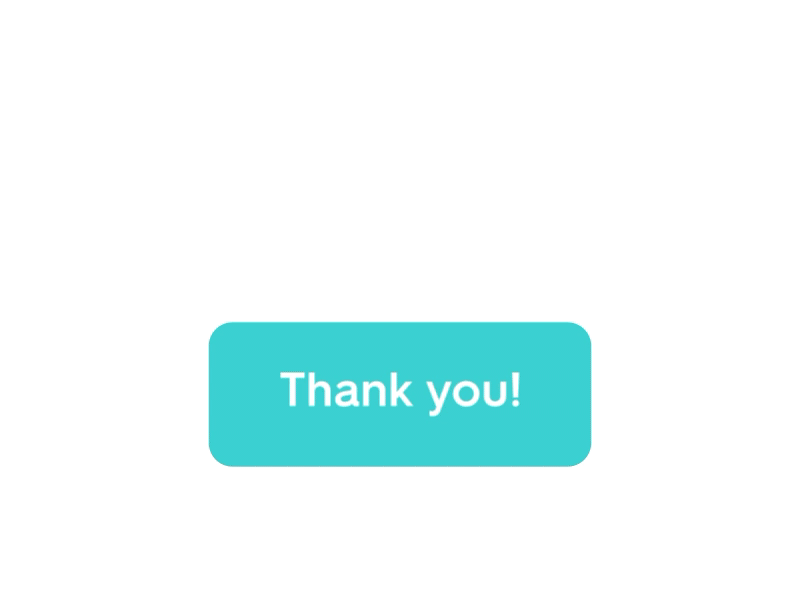 Thank you!