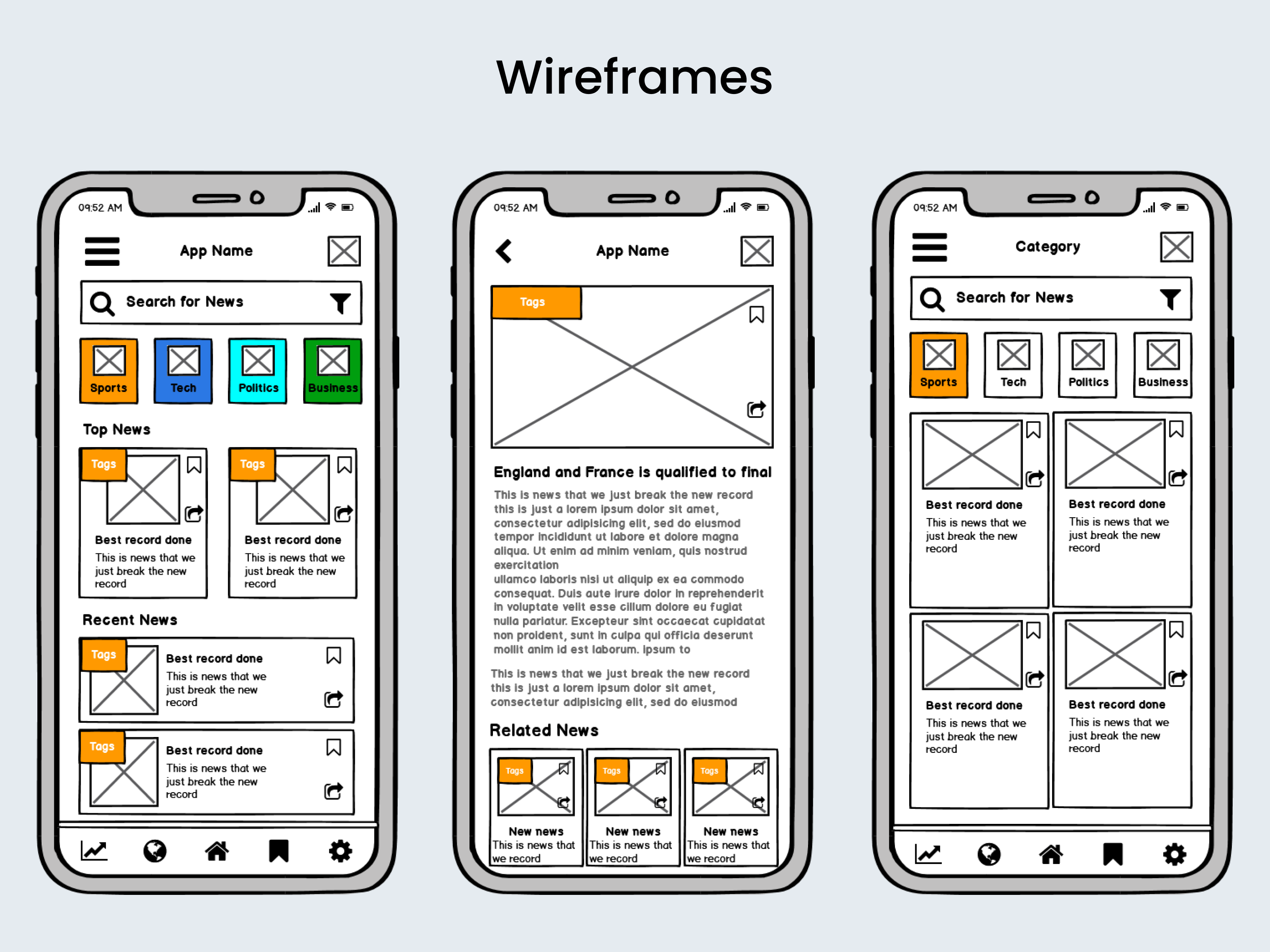 Wireframes

09:52 AM

App Name

Search for News

Sports
Tech
Politics
Business

Top News

Tags
Best record done
This is news that we just break the new record

Tags
Best record done
This is news that we just break the new record

Recent News

Tags
Best record done
This is news that we just break the new record

Tags
Best record done
This is news that we just break the new record

09:52 AM

App Name

Tags

England and France is qualified to final

This is news that we just break the new record this is just a lorem ipsum dolor sit amet, consectetur adipisicing elit, sed do eiusmod tempor incididunt ut labore et dolore magna aliqua. Ut enim ad minim veniam, quis nostrud exercitation
ullamco laboris nisi ut aliquip ex ea commodo consequat. Duis aute irure dolor in reprehenderit in voluptate velit esse cillum dolore eu fugiat nulla pariatur. Excepteur sint occaecat cupidatat non proident, sunt in culpa qui officia deserunt mollit anim id est laborum. ipsum to

This is news that we just break the new record this is just a lorem ipsum dolor sit amet, consectetur adipisicing elit, sed do eiusmod

Related News

Tags
New news
This is news that we record

Tags
New news
This is news that we record

Tags
New news
This is news that we record

09:52 AM

Category

Search for News

Sports
Tech
Politics
Business

Best record done
This is news that we just break the new record

Best record done
This is news that we just break the new record

Best record done
This is news that we just break the new record

Best record done
This is news that we just break the new record