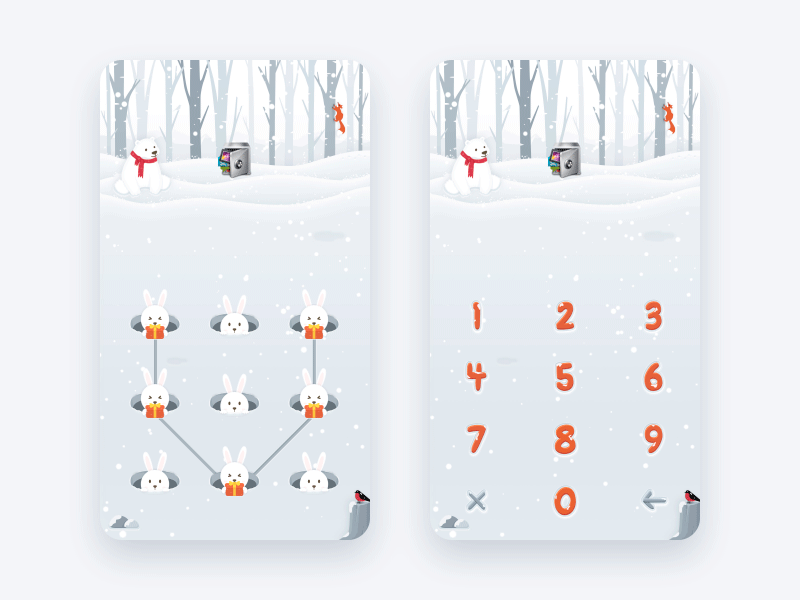 1 2 3
4 5 6
7 8 9
× 0 ←