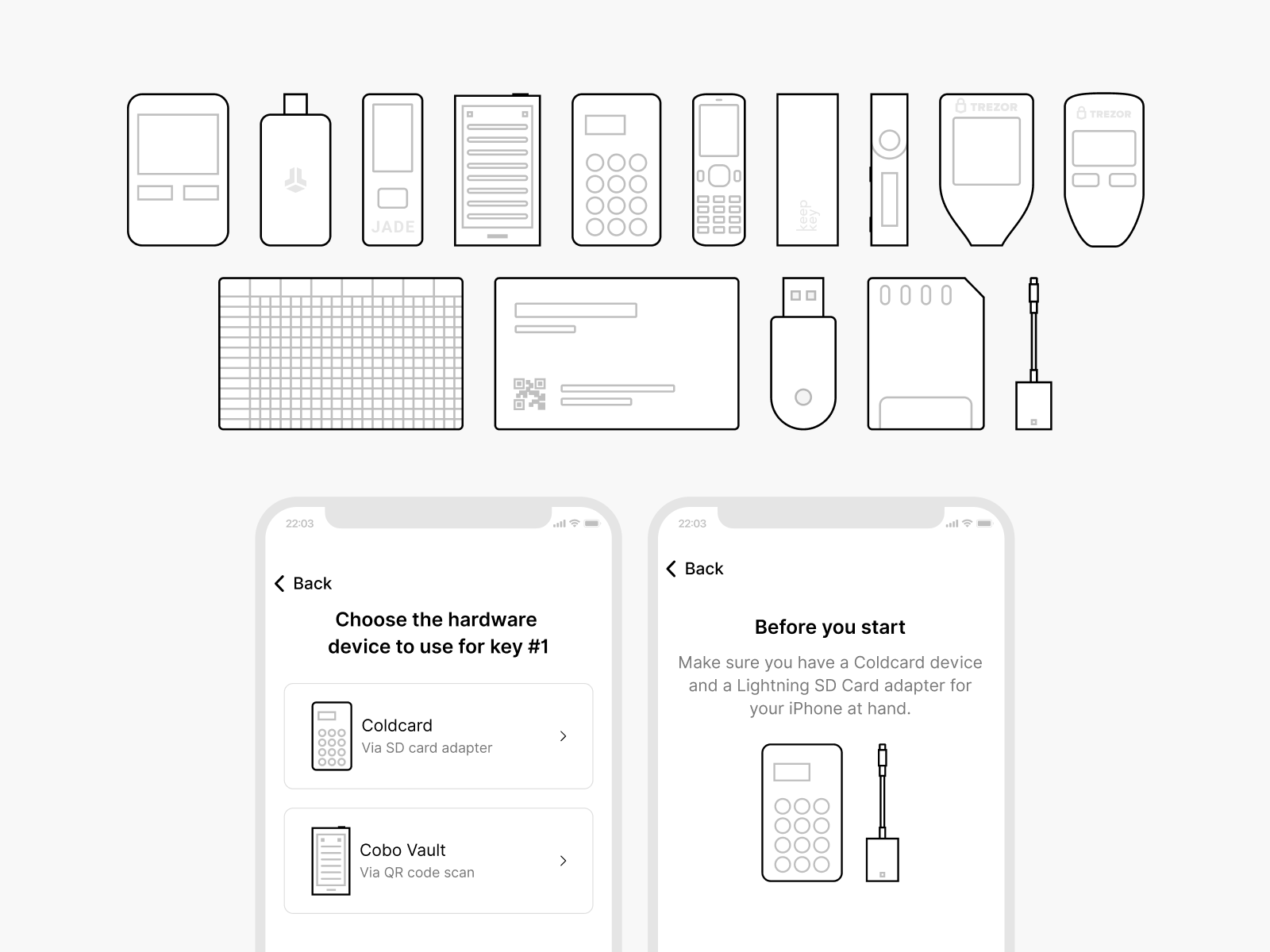 JADE

keep key

TREZOR

TREZOR

22:03

Back

Choose the hardware device to use for key #1

Coldcard
Via SD card adapter

Cobo Vault
Via QR code scan

22:03

Back

Before you start

Make sure you have a Coldcard device and a Lightning SD Card adapter for your iPhone at hand.