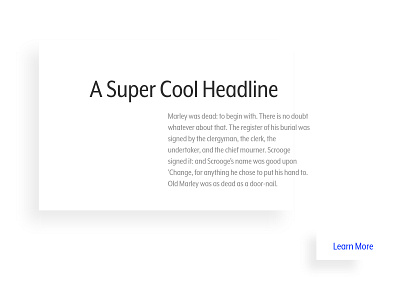 A Super Cool Headline

Marley was dead: to begin with. There is no doubt whatever about that. The register of his burial was signed by the clergyman, the clerk, the undertaker, and the chief mourner. Scrooge signed it: and Scrooge's name was good upon 'Change, for anything he chose to put his hand to. Old Marley was as dead as a door-nail.

Learn More