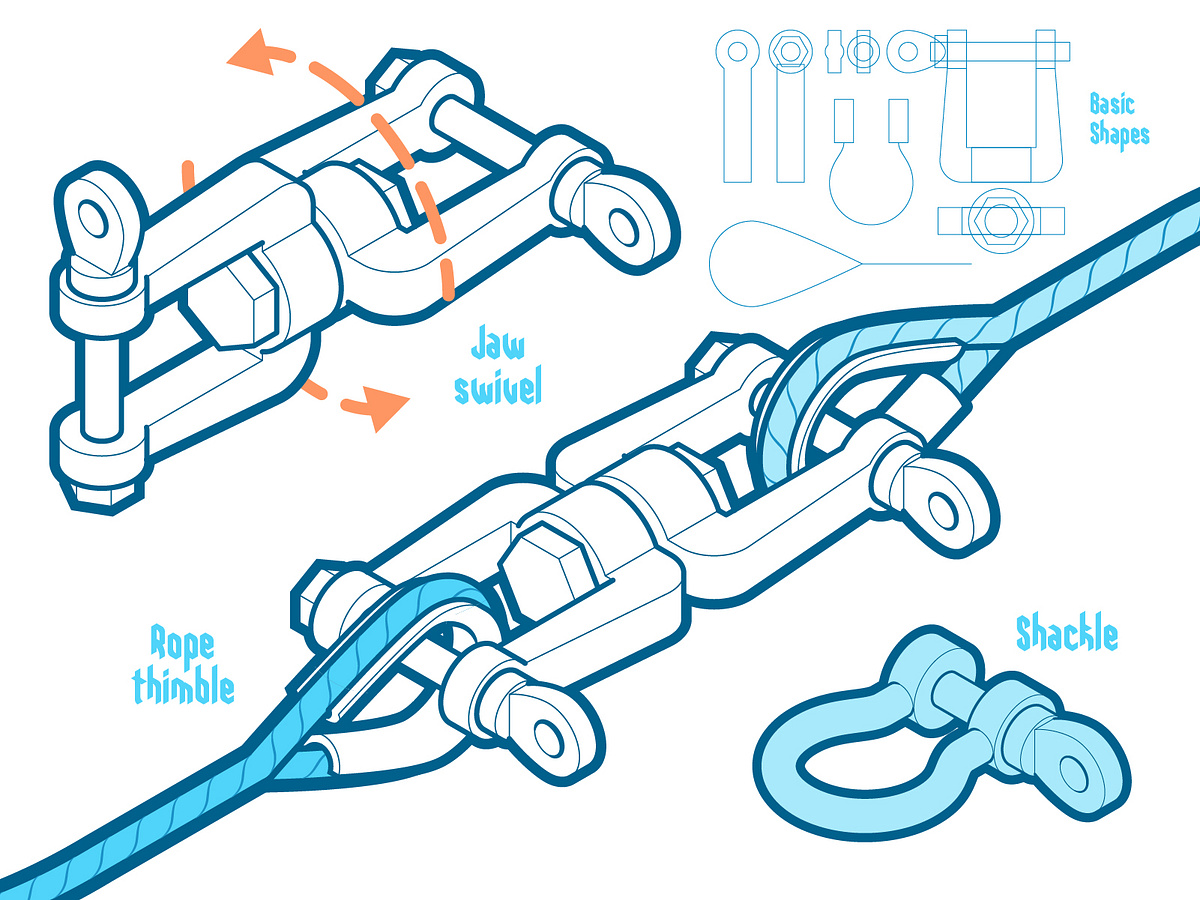 Basic Shapes

Jaw swivel

Rope thimble

Shackle