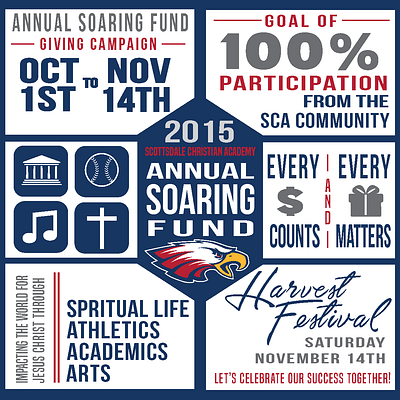 ANNUAL SOARING FUND
GIVING CAMPAIGN
OCT 1ST TO NOV 14TH

GOAL OF
100%
PARTICIPATION
FROM THE SCA COMMUNITY

2015
SCOTTSDALE CHRISTIAN ACADEMY
ANNUAL SOARING FUND

EVERY $ COUNTS
AND
EVERY MATTERS

IMPACTING THE WORLD FOR JESUS CHRIST THROUGH
SPRITUAL LIFE
ATHLETICS
ACADEMICS
ARTS

Harvest Festival
SATURDAY
NOVEMBER 14TH
LET'S CELEBRATE OUR SUCCESS TOGETHER!