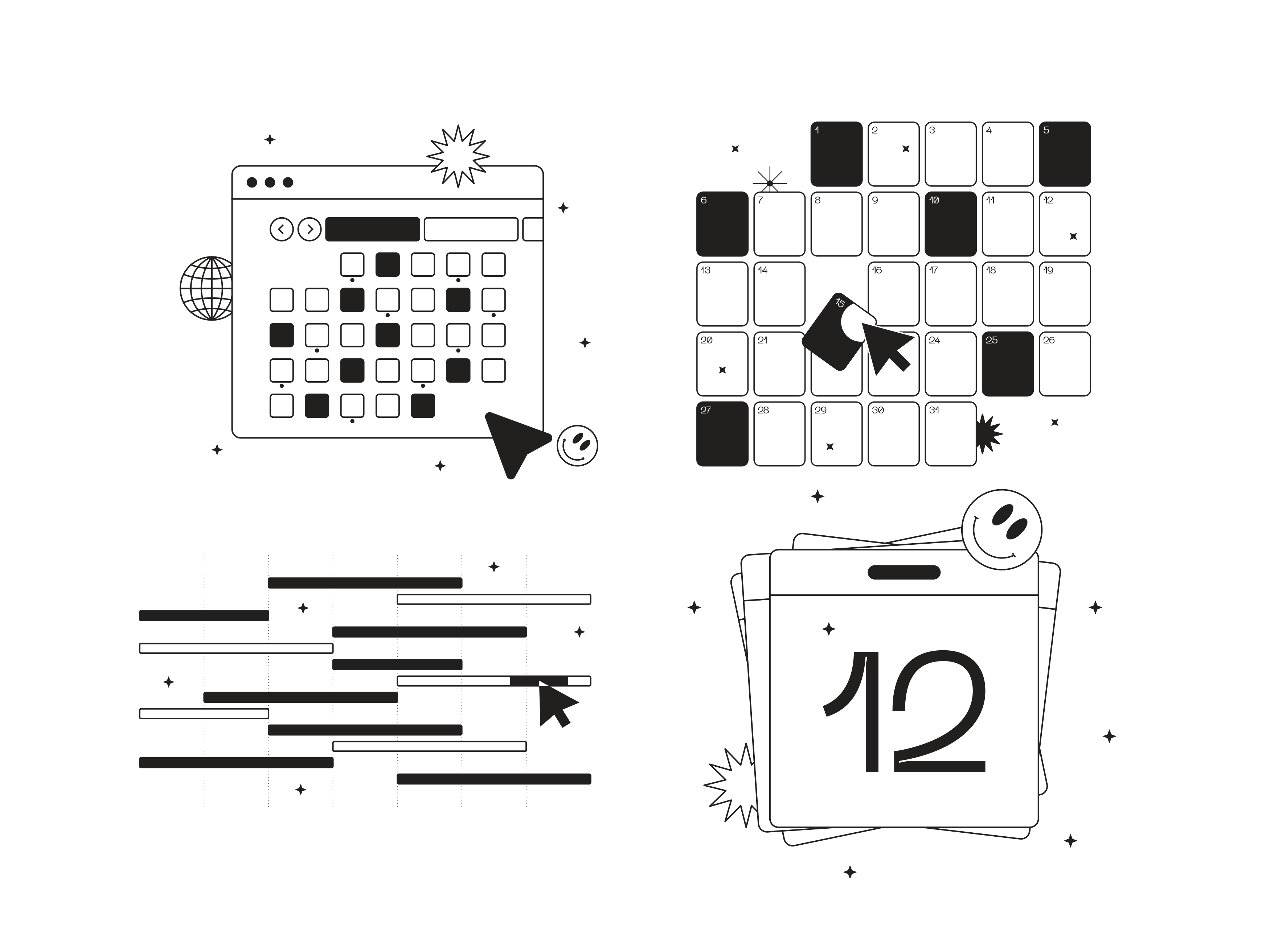 1 2 3 4 5
6 7 8 9 10 11 12
13 14 15 16 17 18 19
20 21 24 25 26
27 28 29 30 31

12