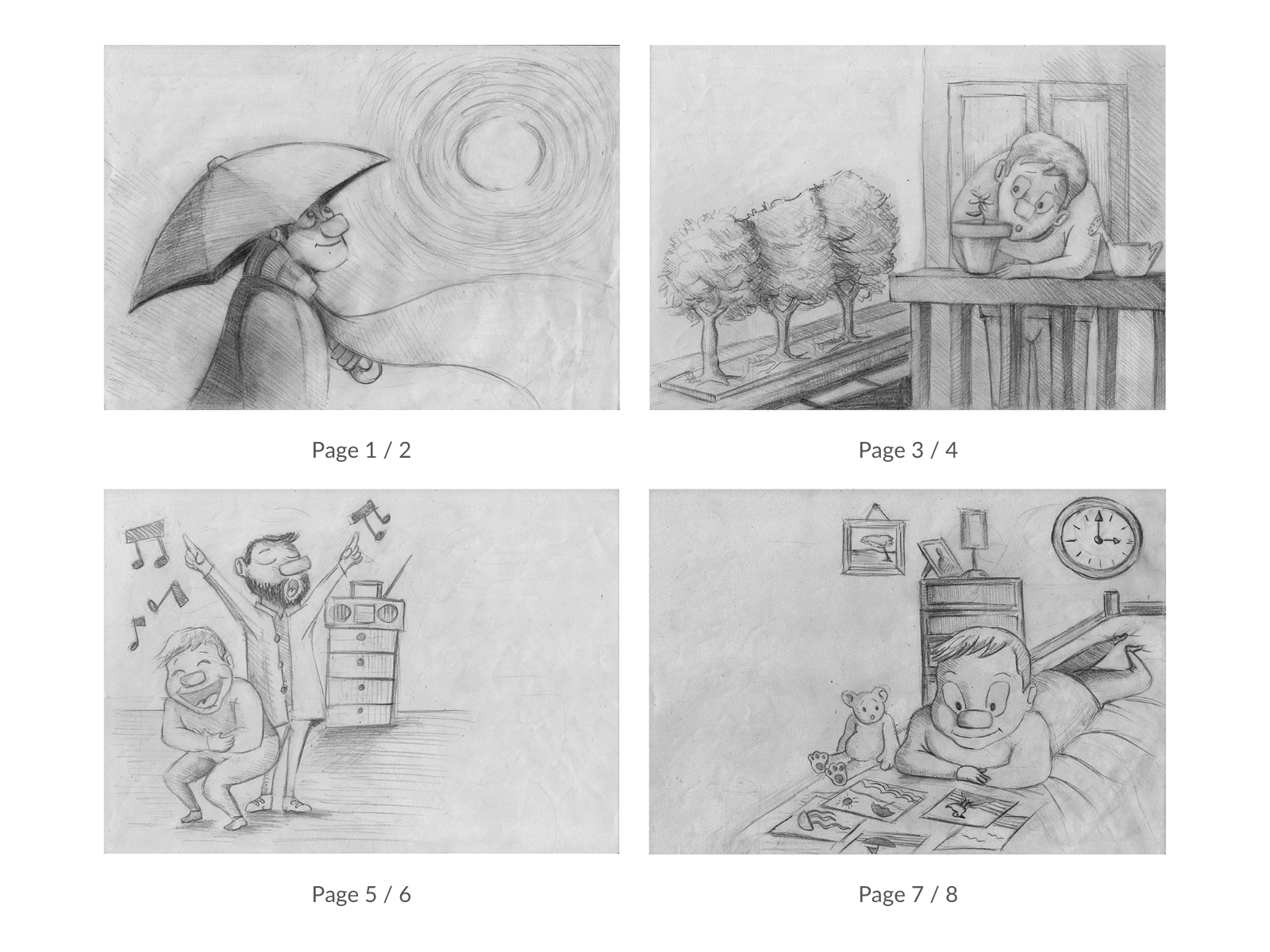 Page 1 / 2

Page 3 / 4

Page 5 / 6

Page 7 / 8