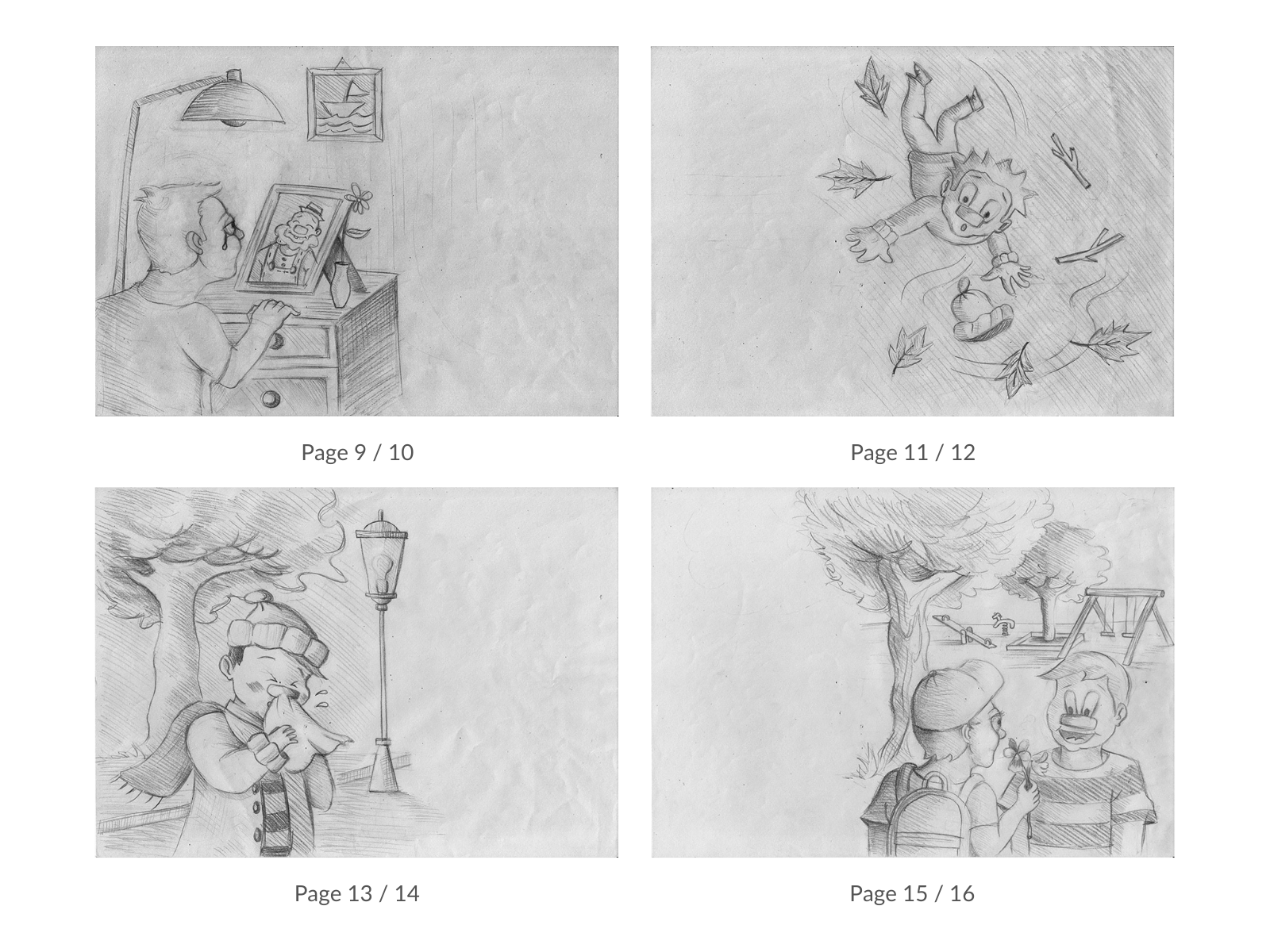 Page 9 / 10

Page 11 / 12

Page 13 / 14

Page 15 / 16