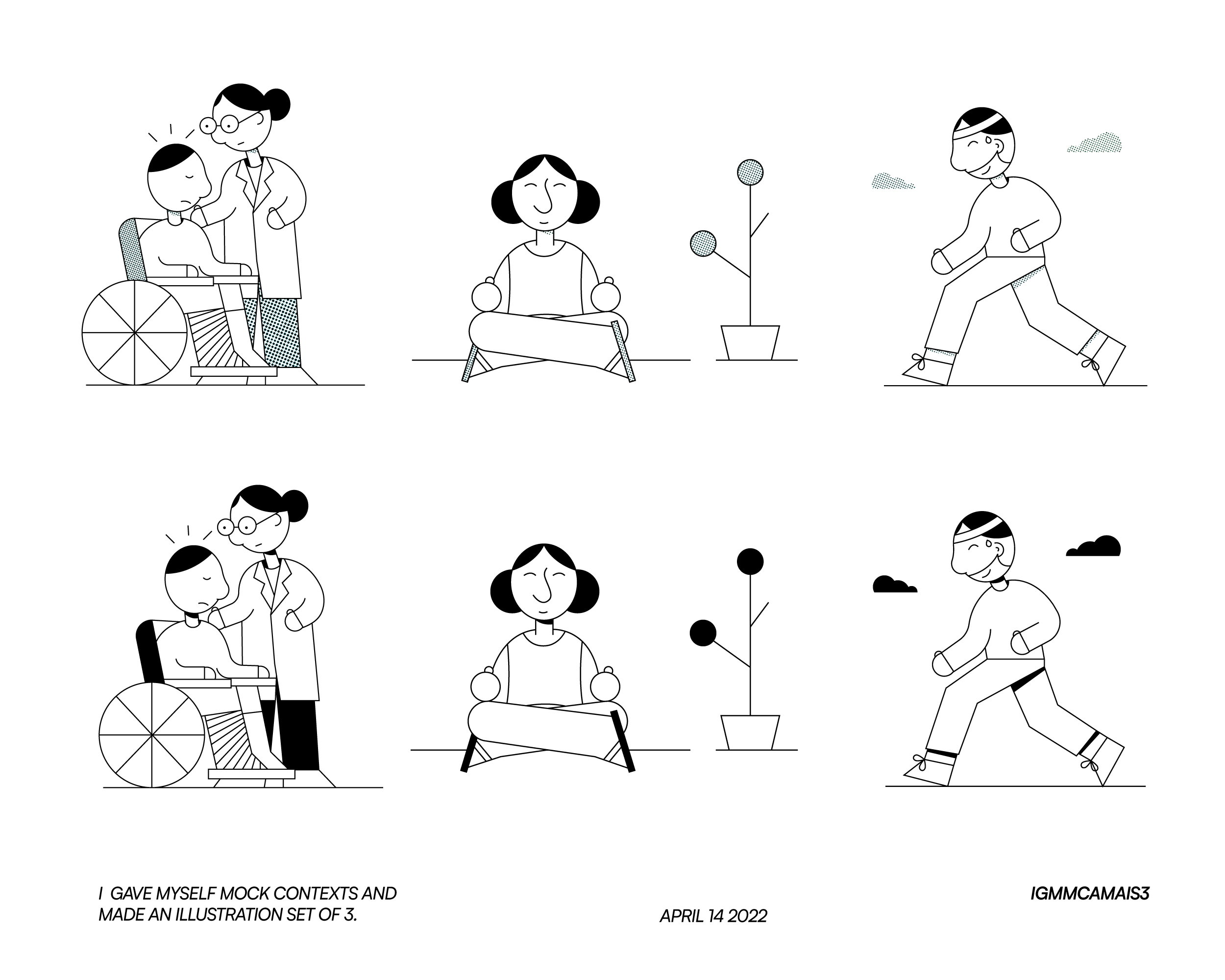 I GAVE MYSELF MOCK CONTEXTS AND MADE AN ILLUSTRATION SET OF 3.

APRIL 14 2022

IGMMCAMAIS3