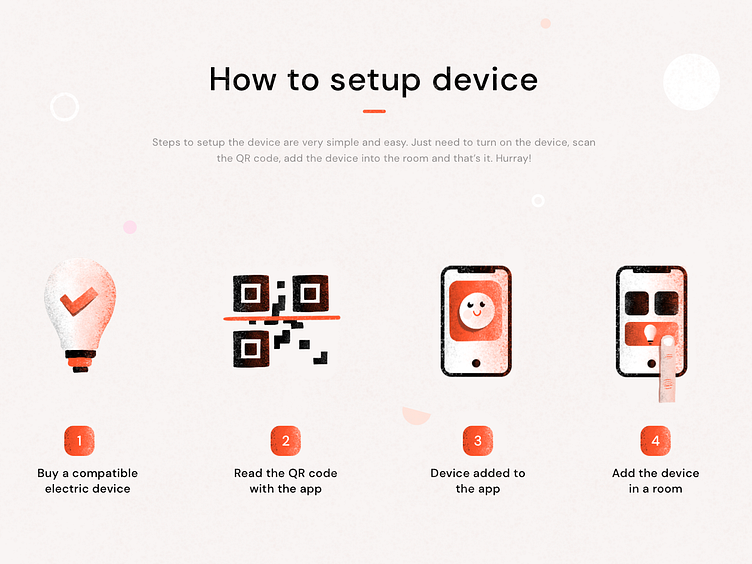 How to setup device

Steps to setup the device are very simple and easy. Just need to turn on the device, scan the QR code, add the device into the room and that's it. Hurray!

1
Buy a compatible electric device

2
Read the QR code with the app

3
Device added to the app

4
Add the device in a room