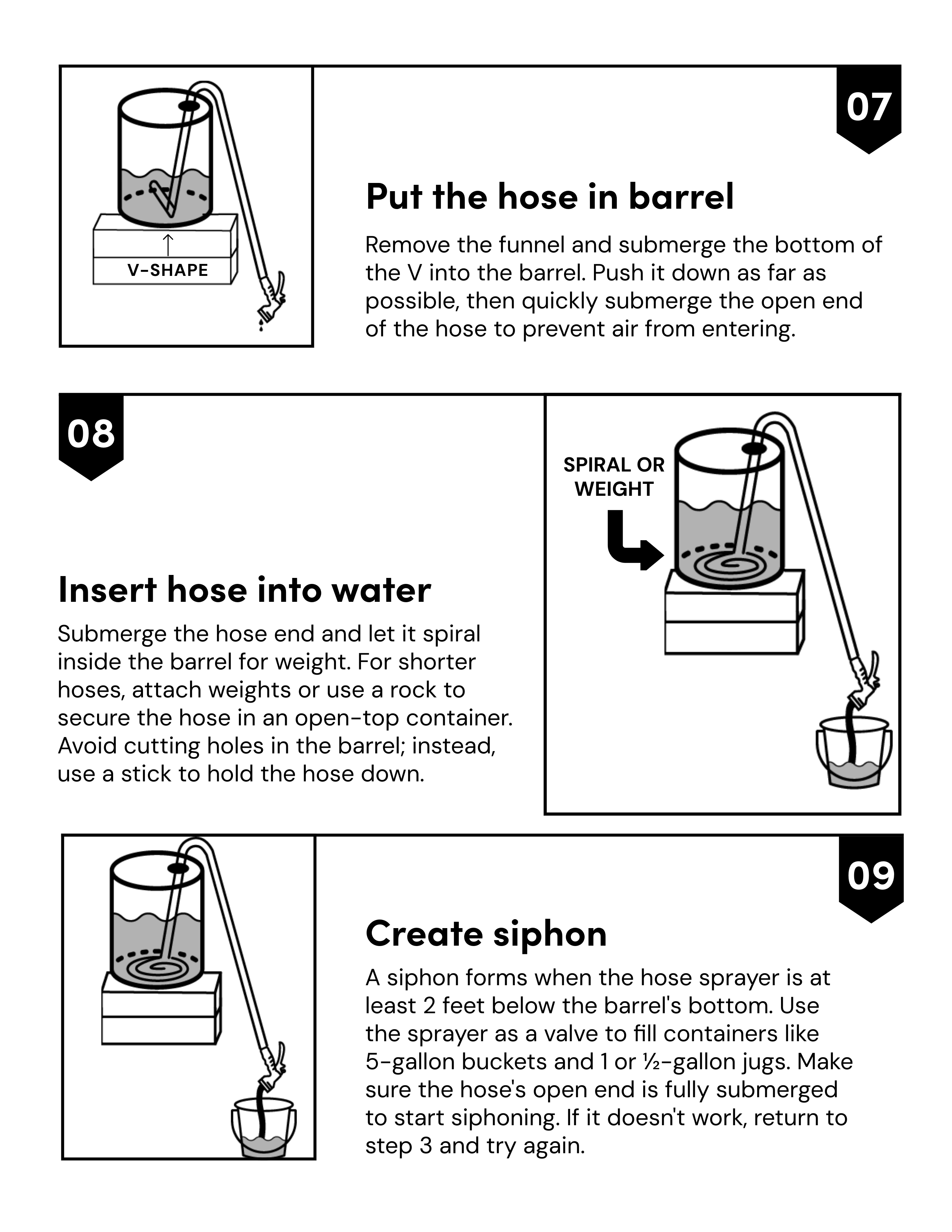 V-SHAPE

07

Put the hose in barrel

Remove the funnel and submerge the bottom of the V into the barrel. Push it down as far as possible, then quickly submerge the open end of the hose to prevent air from entering.

08

Insert hose into water

Submerge the hose end and let it spiral inside the barrel for weight. For shorter hoses, attach weights or use a rock to secure the hose in an open-top container. Avoid cutting holes in the barrel; instead, use a stick to hold the hose down.

SPIRAL OR WEIGHT

09

Create siphon

A siphon forms when the hose sprayer is at least 2 feet below the barrel's bottom. Use the sprayer as a valve to fill containers like 5-gallon buckets and 1 or ½-gallon jugs. Make sure the hose's open end is fully submerged to start siphoning. If it doesn't work, return to step 3 and try again.