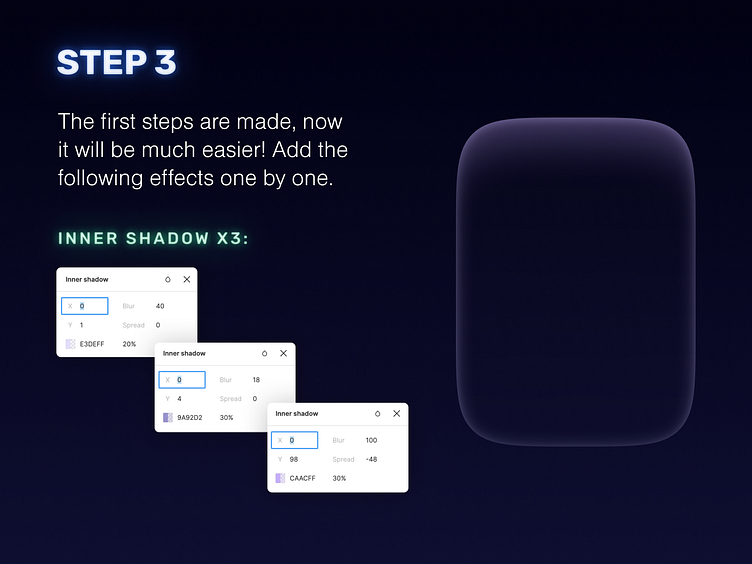 STEP 3

The first steps are made, now it will be much easier! Add the following effects one by one.

INNER SHADOW X3:

Inner shadow

X 0 Blur 40
Y 1 Spread 0
E3DEFF 20%

Inner shadow

X 0 Blur 18
Y 4 Spread 0
9A92D2 30%

Inner shadow

X 0 Blur 100
Y 98 Spread -48
CAACFF 30%