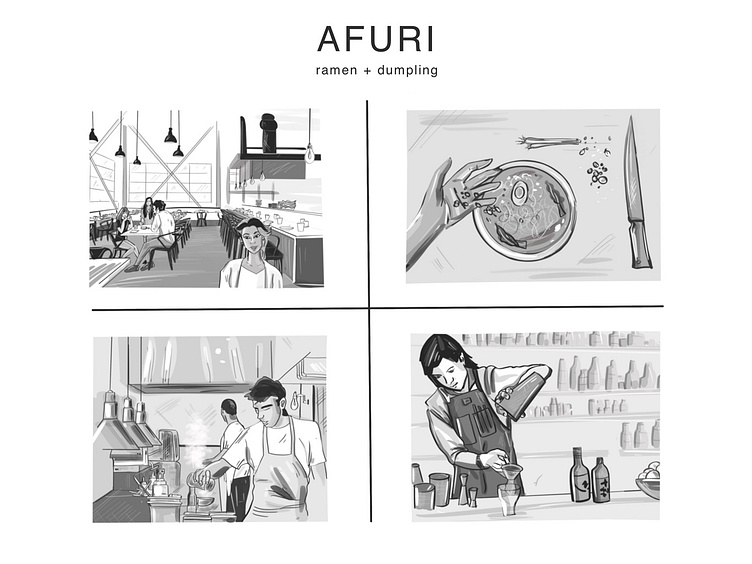 AFURI
ramen + dumpling