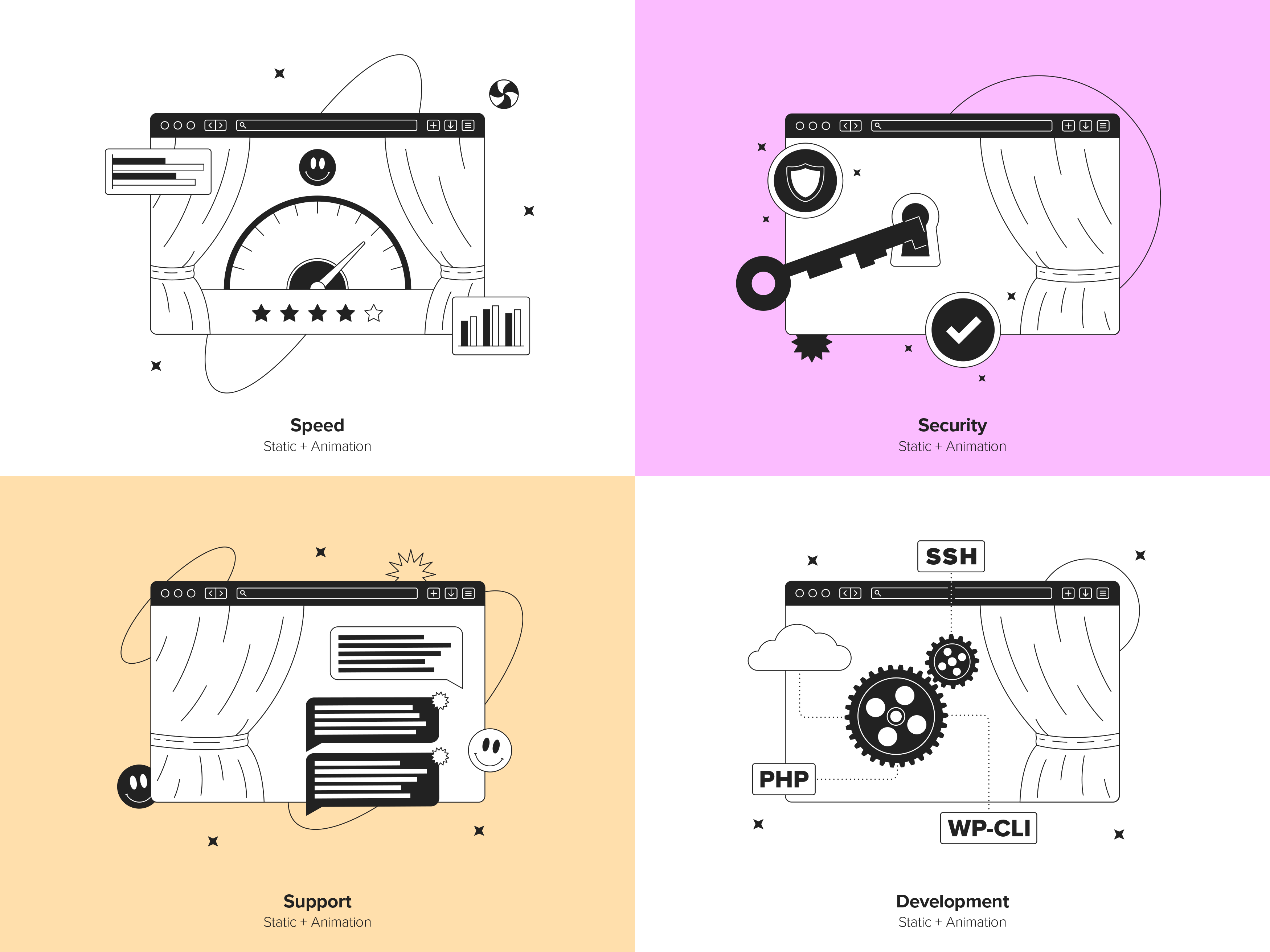 Speed
Static + Animation

Security
Static + Animation

Support
Static + Animation

SSH
PHP
WP-CLI

Development
Static + Animation