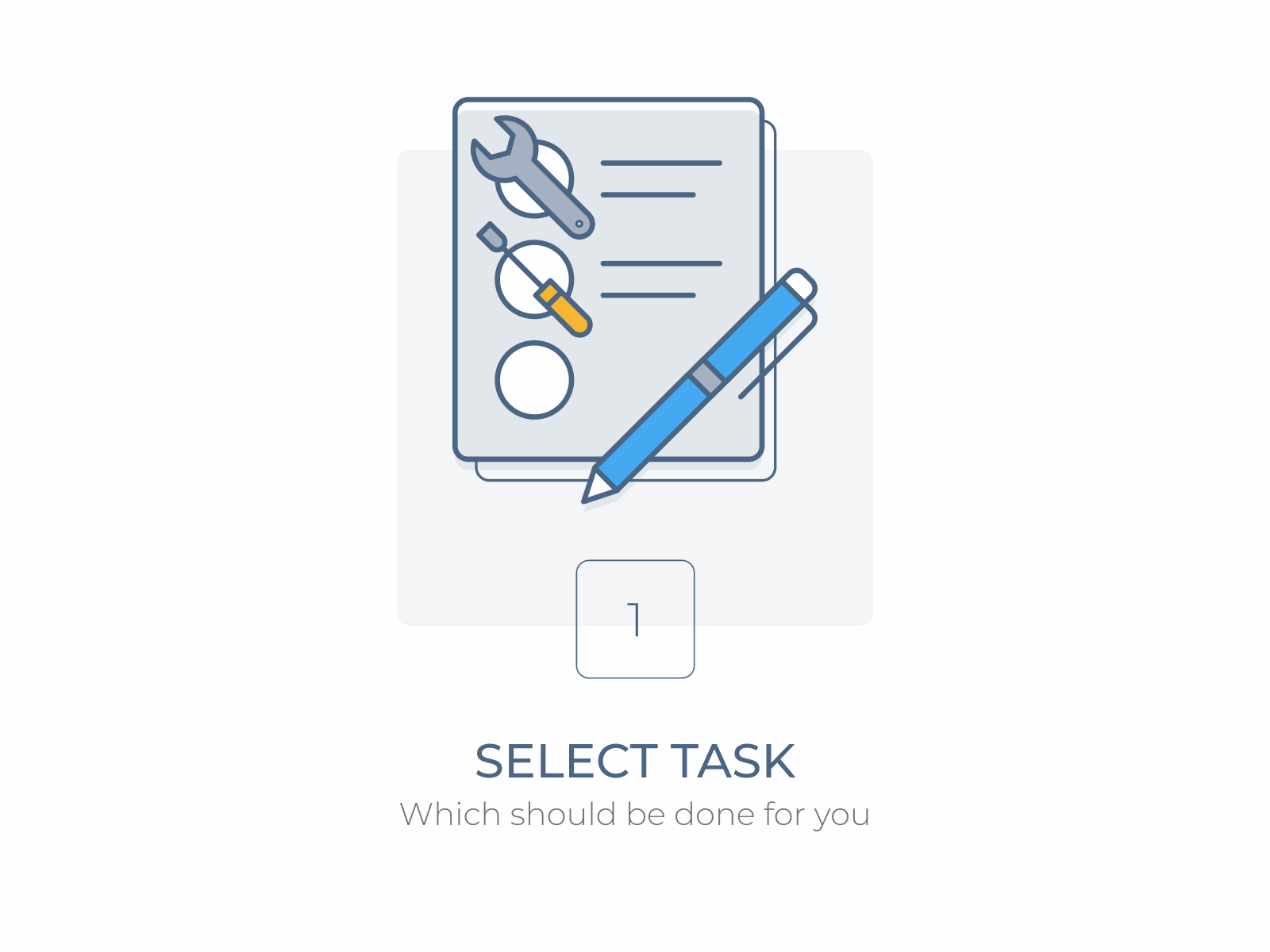 1

SELECT TASK

Which should be done for you