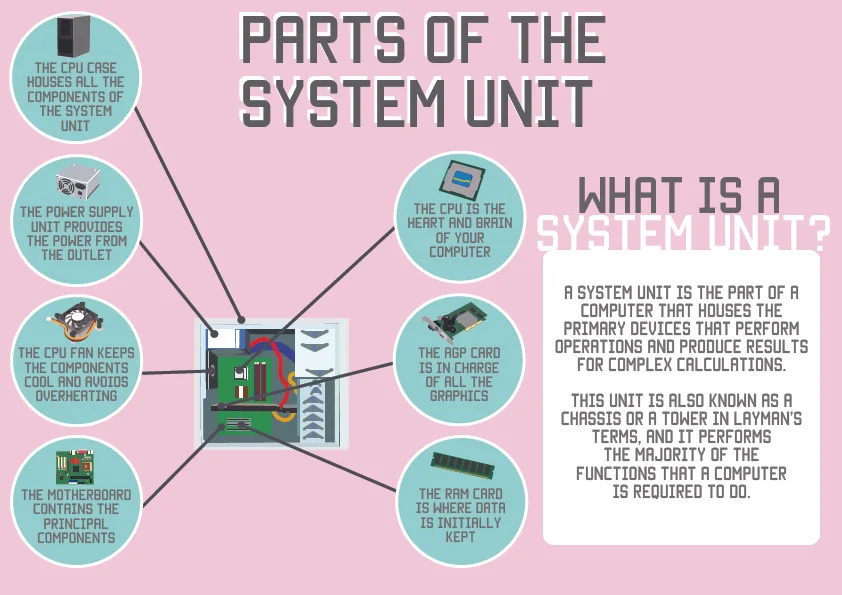 PARTS OF THE SYSTEM UNIT

THE CPU CASE HOUSES ALL THE COMPONENTS OF THE SYSTEM UNIT

THE POWER SUPPLY UNIT PROVIDES THE POWER FROM THE OUTLET

THE CPU FAN KEEPS THE COMPONENTS COOL AND AVOIDS OVERHEATING

THE MOTHERBOARD CONTAINS THE PRINCIPAL COMPONENTS

THE CPU IS THE HEART AND BRAIN OF YOUR COMPUTER

THE AGP CARD IS IN CHARGE OF ALL THE GRAPHICS

THE RAM CARD IS WHERE DATA IS INITIALLY KEPT

WHAT IS A SYSTEM UNIT?

A SYSTEM UNIT IS THE PART OF A COMPUTER THAT HOUSES THE PRIMARY DEVICES THAT PERFORM OPERATIONS AND PRODUCE RESULTS FOR COMPLEX CALCULATIONS.

THIS UNIT IS ALSO KNOWN AS A CHASSIS OR A TOWER IN LAYMAN'S TERMS, AND IT PERFORMS THE MAJORITY OF THE FUNCTIONS THAT A COMPUTER IS REQUIRED TO DO.