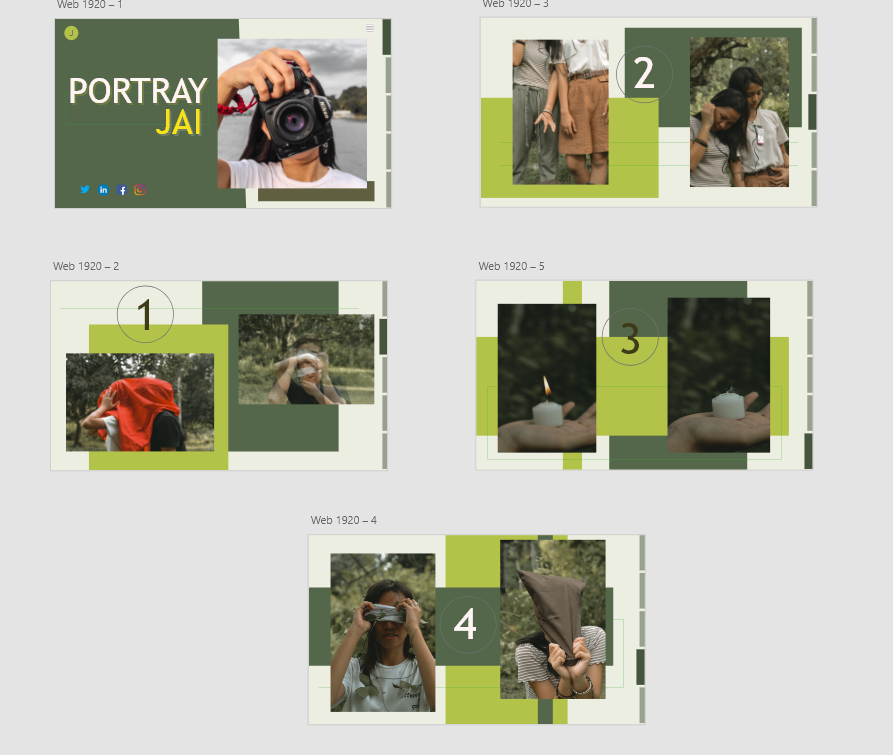 Web 1920 – 1

J

PORTRAY
JAI

Web 1920 – 3

2

Web 1920 – 2

1

Web 1920 – 5

3

Web 1920 – 4

4