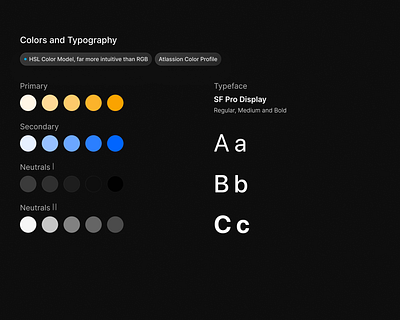 Colors and Typography

HSL Color Model, far more intuitive than RGB

Atlassion Color Profile

Primary

Secondary

Neutrals I

Neutrals II

Typeface

SF Pro Display

Regular, Medium and Bold

A a

B b

C c