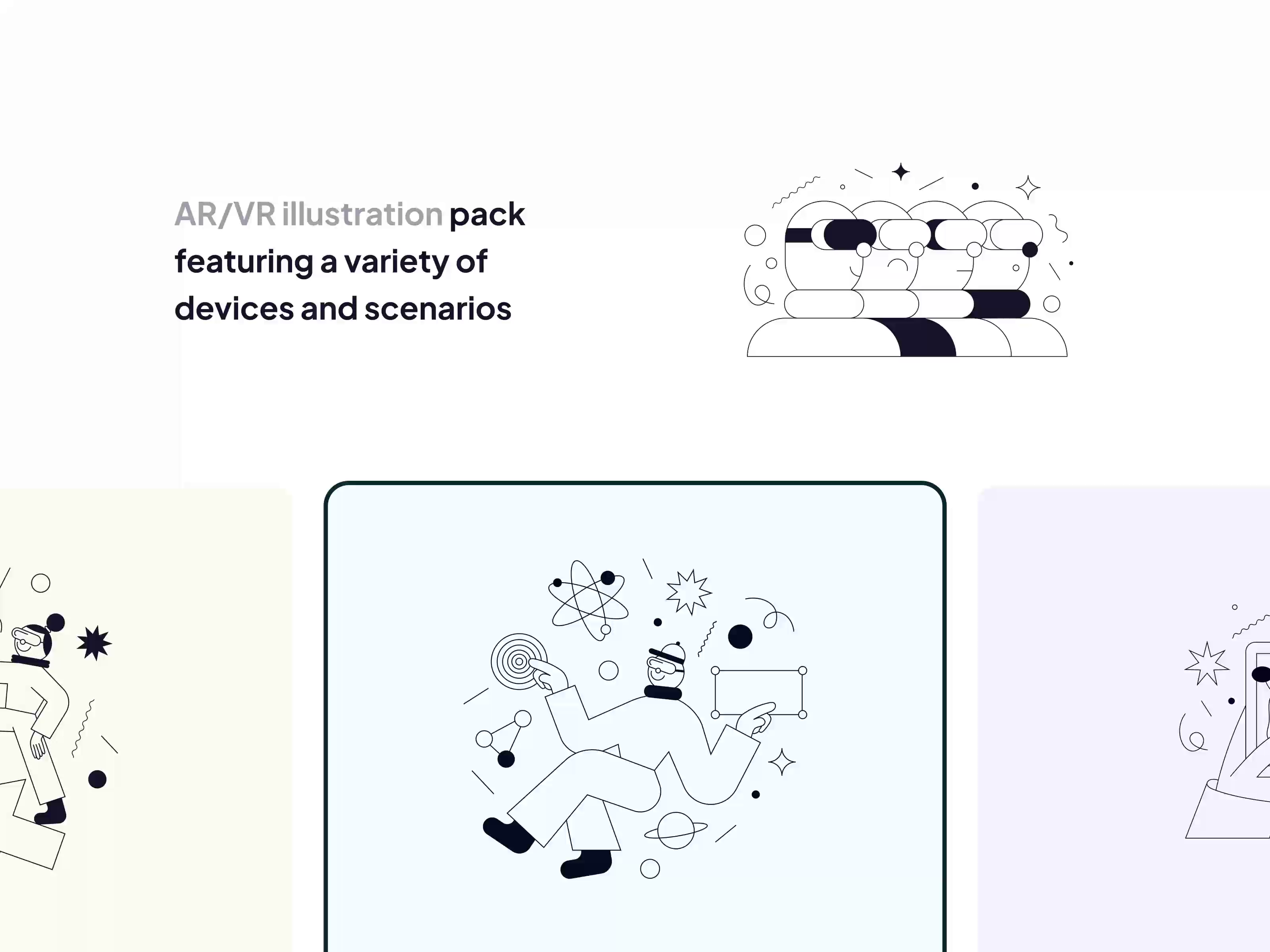 AR/VR illustration pack featuring a variety of devices and scenarios