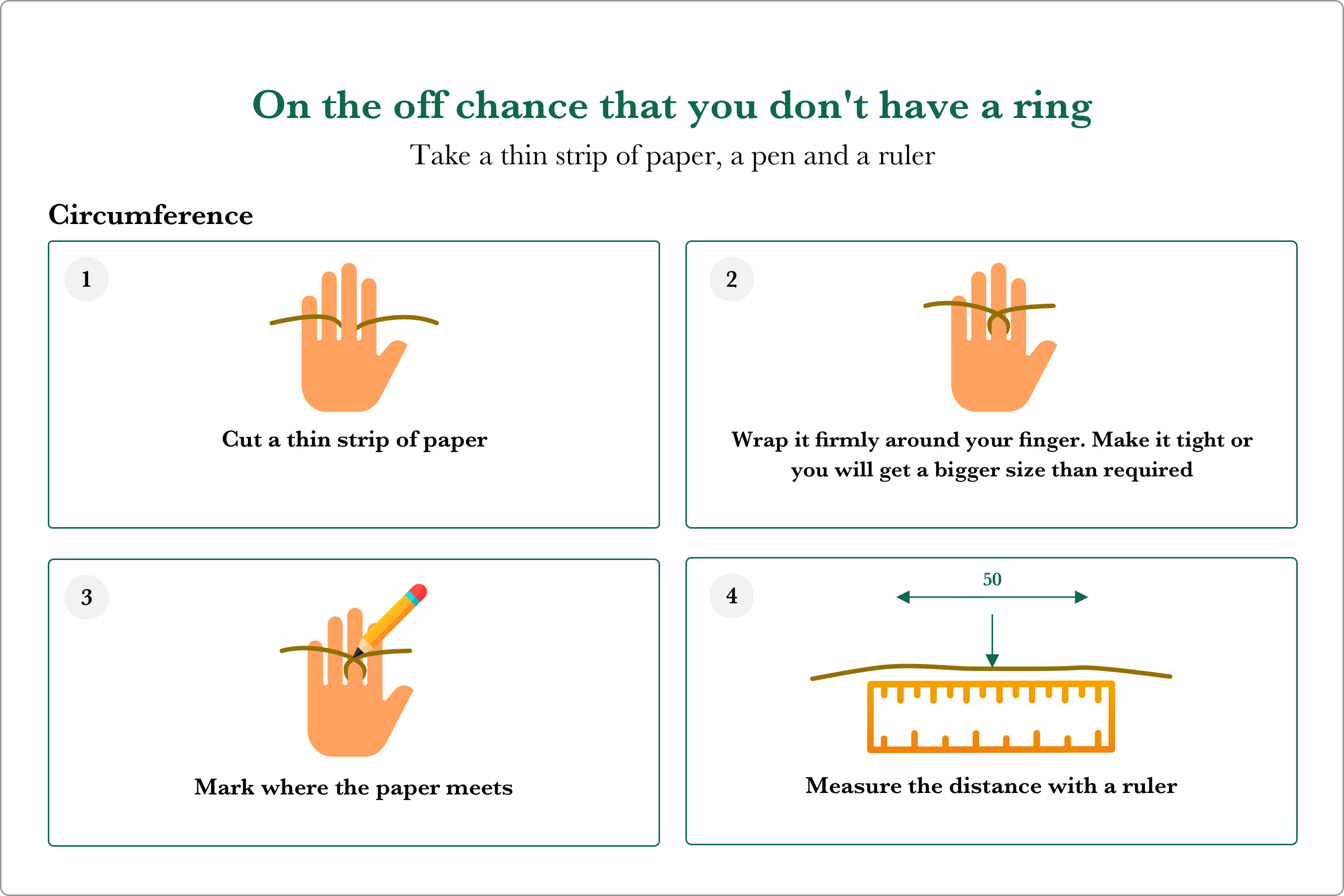 On the off chance that you don't have a ring

Take a thin strip of paper, a pen and a ruler

Circumference

1

Cut a thin strip of paper

2

Wrap it firmly around your finger. Make it tight or you will get a bigger size than required

3

Mark where the paper meets

4

50

Measure the distance with a ruler