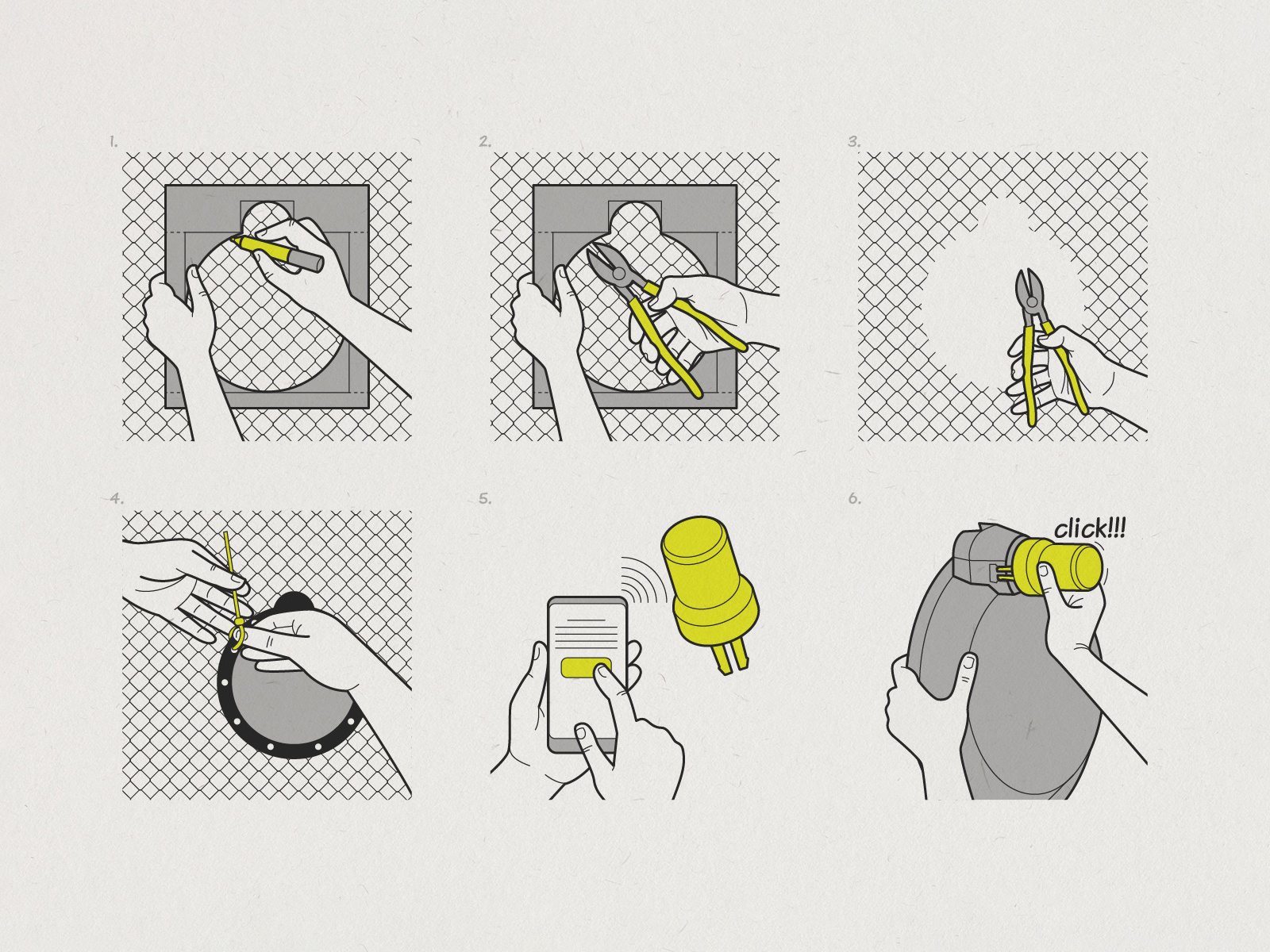 1.

2.

3.

4.

5.

6.

click!!!