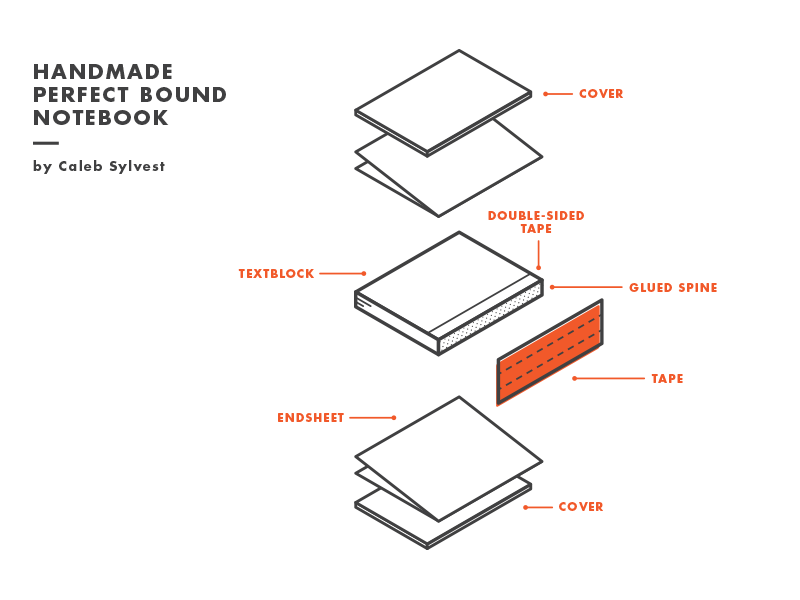 HANDMADE PERFECT BOUND NOTEBOOK

by Caleb Sylvest

COVER

DOUBLE-SIDED TAPE

TEXTBLOCK

GLUED SPINE

TAPE

ENDSHEET

COVER